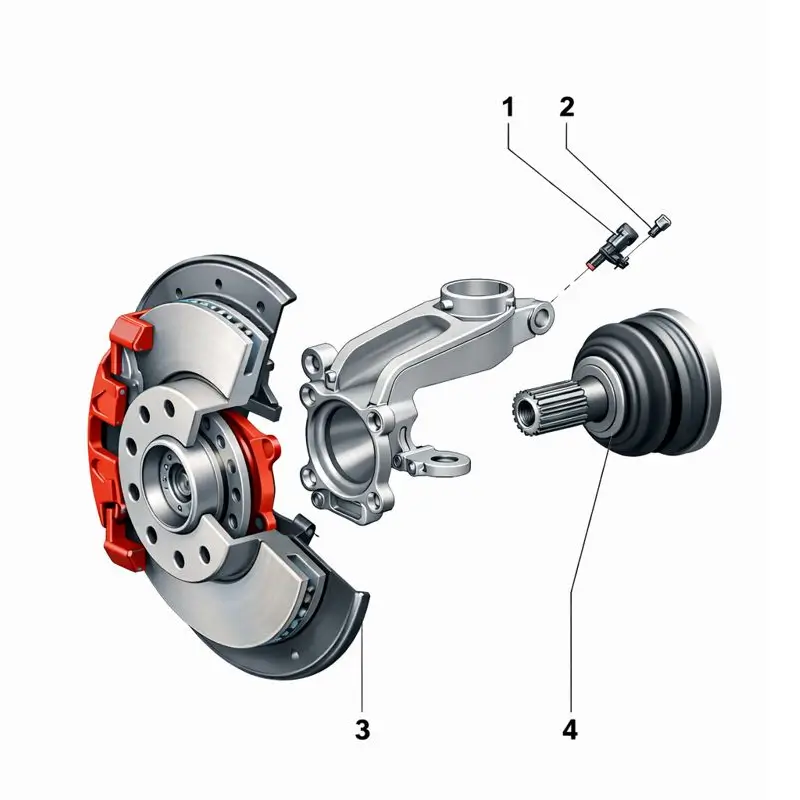 1
2
3
4