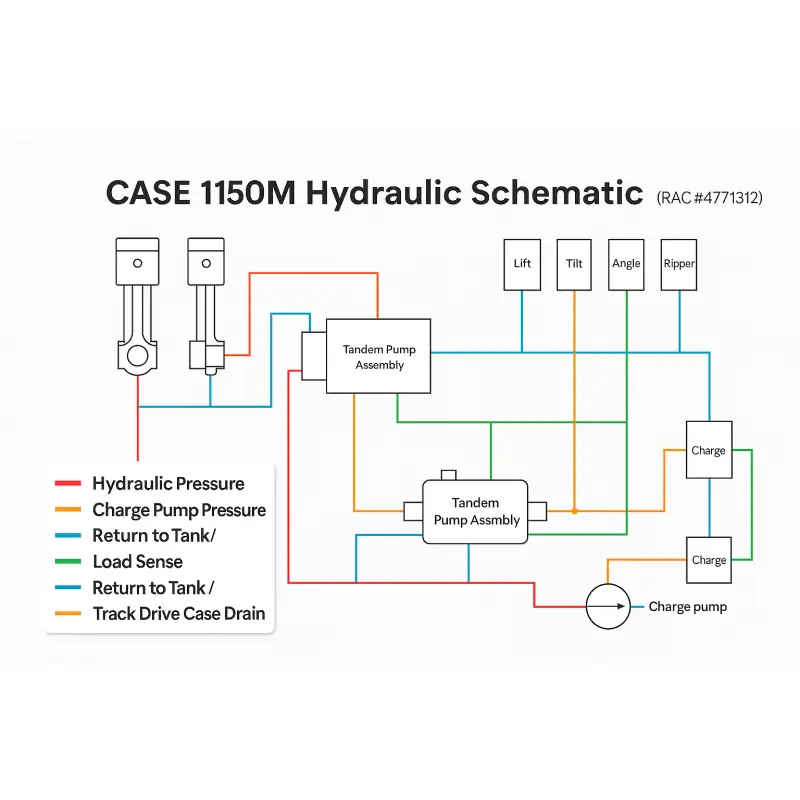 CASE 1150M Hydraulic Schematic (RAC #4771312)

Lift
Tilt
Angle
Ripper

Tandem Pump Assembly

Charge

Tandem Pump Assmbly

Charge

Charge pump

Hydraulic Pressure
Charge Pump Pressure
Return to Tank/
Load Sense
Return to Tank /
Track Drive Case Drain