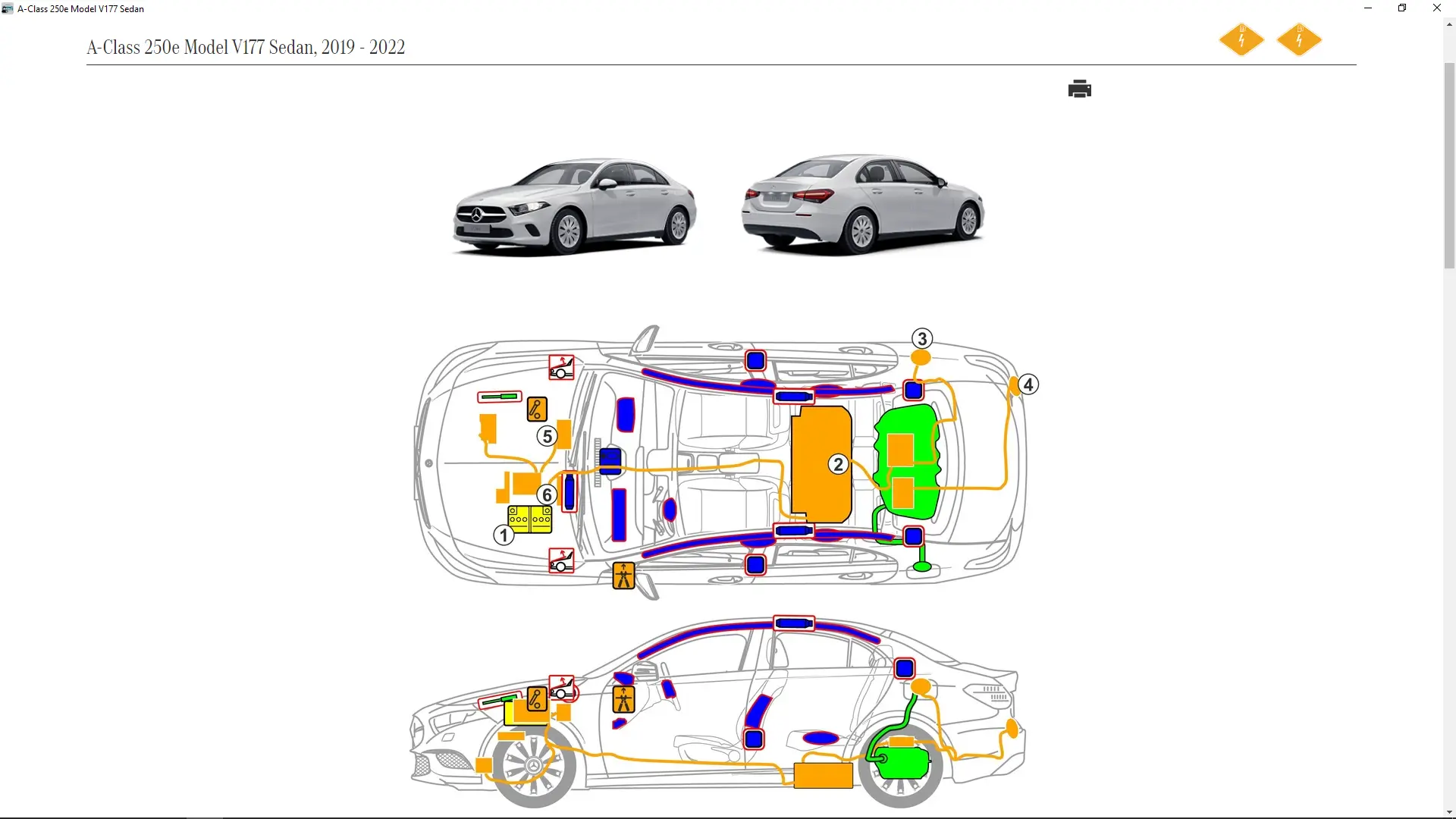 A-Class 250e Model V177 Sedan

A-Class 250e Model V177 Sedan, 2019 - 2022

3
4
5
2
6
1