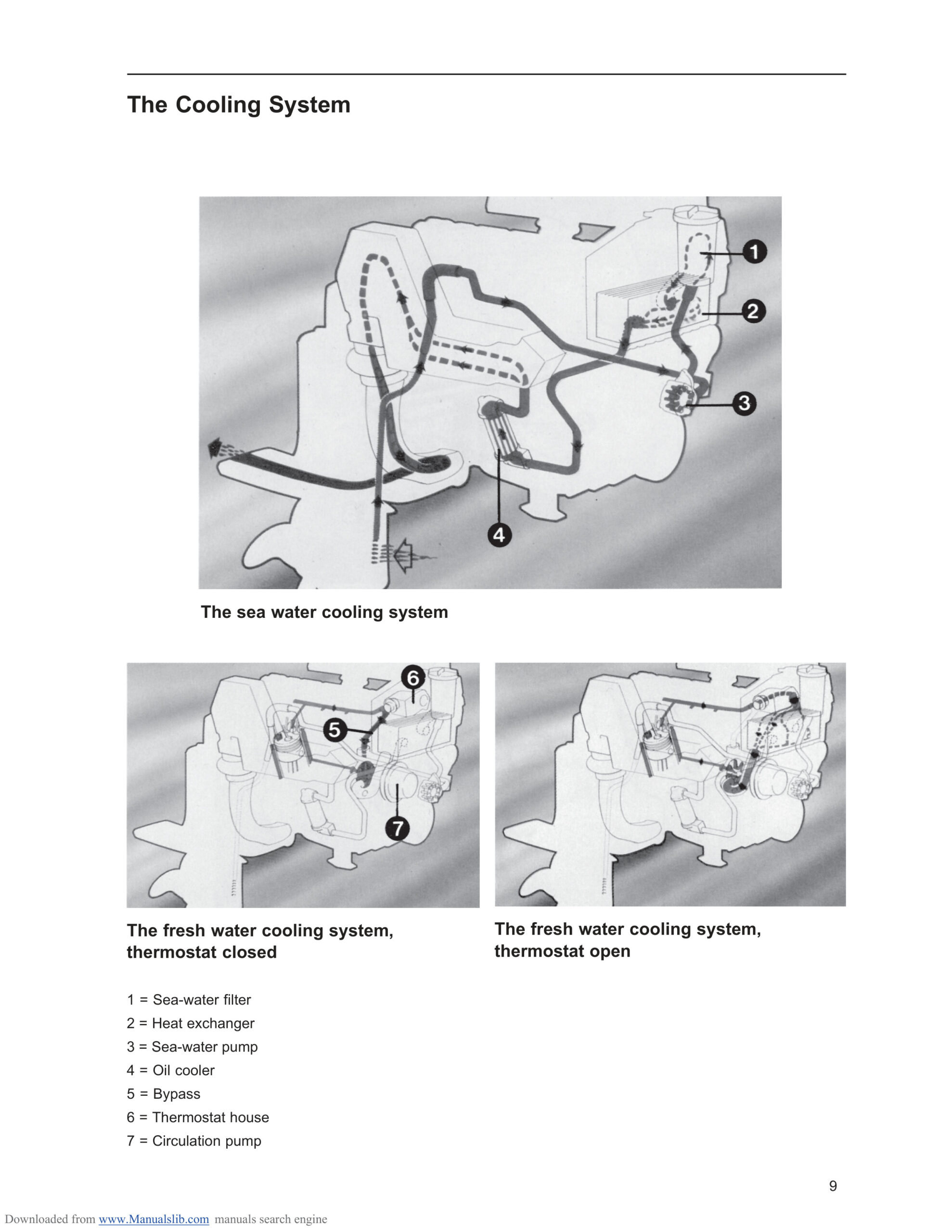 The Cooling System

1

2

3

4

The sea water cooling system

6

5

7

The fresh water cooling system, thermostat closed

The fresh water cooling system, thermostat open

1 = Sea-water filter
2 = Heat exchanger
3 = Sea-water pump
4 = Oil cooler
5 = Bypass
6 = Thermostat house
7 = Circulation pump

9

Downloaded from www.Manualslib.com manuals search engine