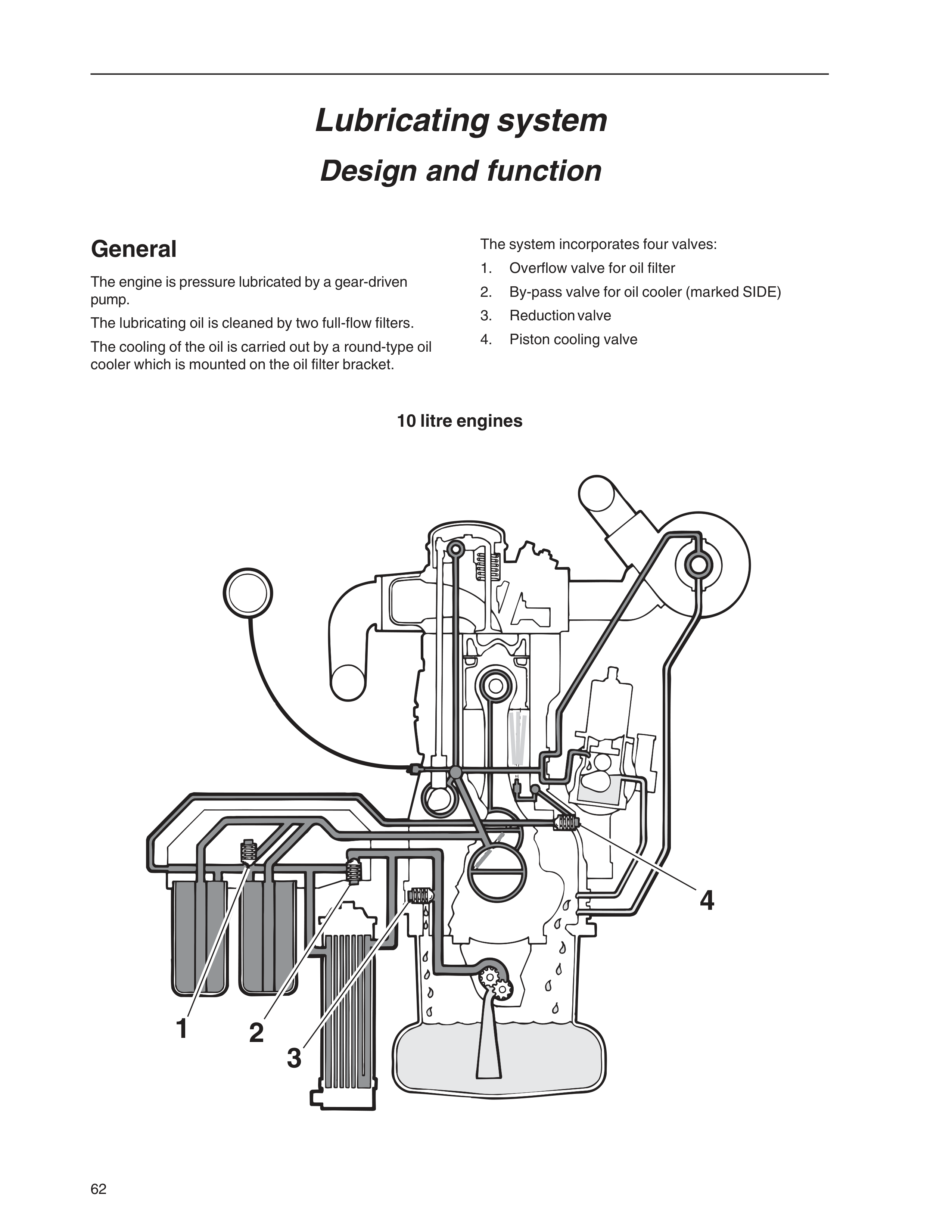 Lubricating system

Design and function

General

The engine is pressure lubricated by a gear-driven pump.

The lubricating oil is cleaned by two full-flow filters.

The cooling of the oil is carried out by a round-type oil cooler which is mounted on the oil filter bracket.

The system incorporates four valves:

1. Overflow valve for oil filter
2. By-pass valve for oil cooler (marked SIDE)
3. Reduction valve
4. Piston cooling valve

10 litre engines

4

1

2

3

62