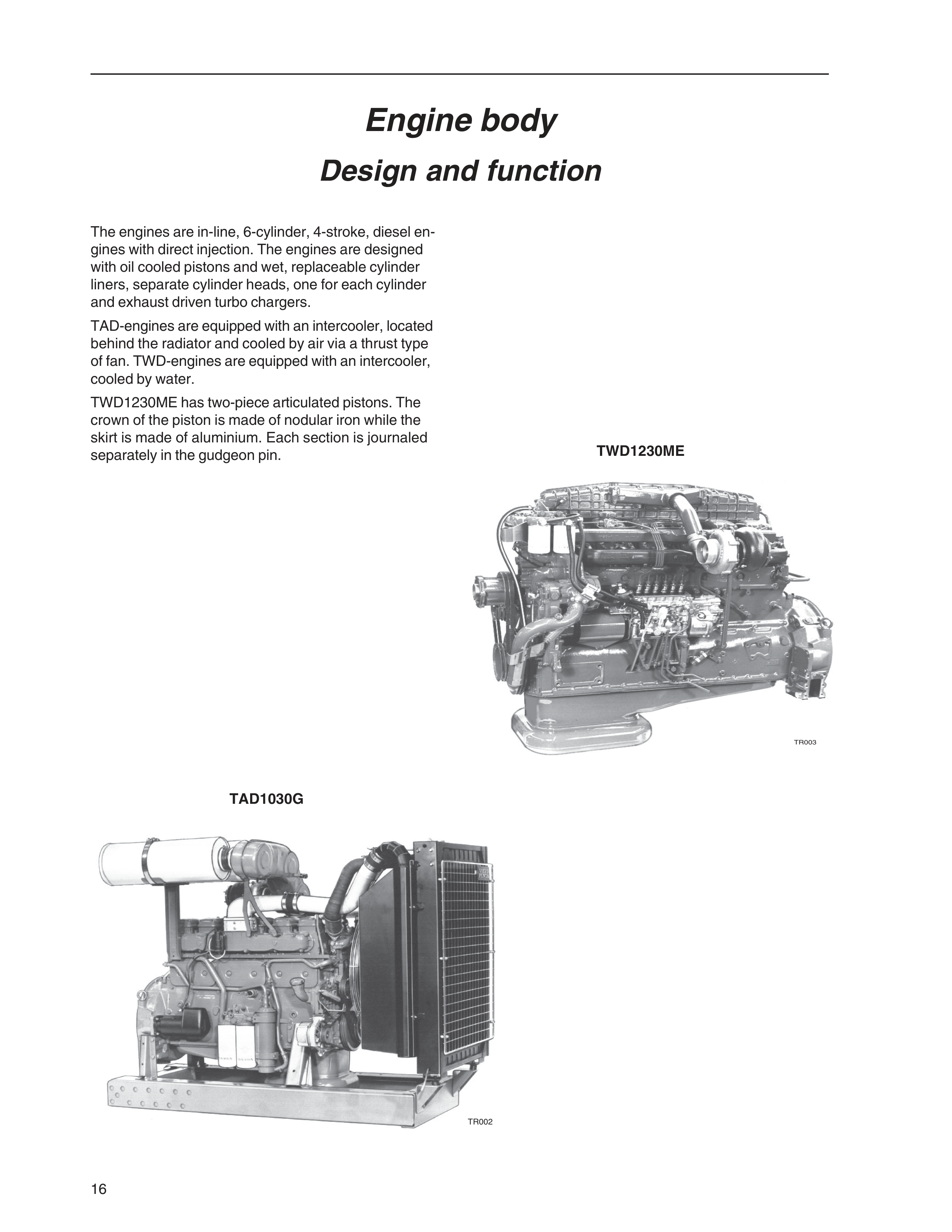 Engine body

Design and function

The engines are in-line, 6-cylinder, 4-stroke, diesel engines with direct injection. The engines are designed with oil cooled pistons and wet, replaceable cylinder liners, separate cylinder heads, one for each cylinder and exhaust driven turbo chargers.

TAD-engines are equipped with an intercooler, located behind the radiator and cooled by air via a thrust type of fan. TWD-engines are equipped with an intercooler, cooled by water.

TWD1230ME has two-piece articulated pistons. The crown of the piston is made of nodular iron while the skirt is made of aluminium. Each section is journaled separately in the gudgeon pin.

TWD1230ME

TR003

TAD1030G

TR002

16