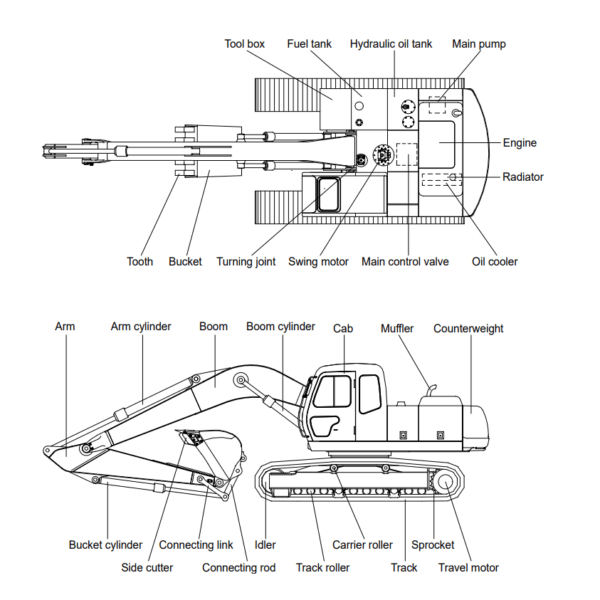 Tool box
Fuel tank
Hydraulic oil tank
Main pump
Engine
Radiator
Tooth
Bucket
Turning joint
Swing motor
Main control valve
Oil cooler

Arm
Arm cylinder
Boom
Boom cylinder
Cab
Muffler
Counterweight
Bucket cylinder
Connecting link
Idler
Carrier roller
Sprocket
Side cutter
Connecting rod
Track roller
Track
Travel motor