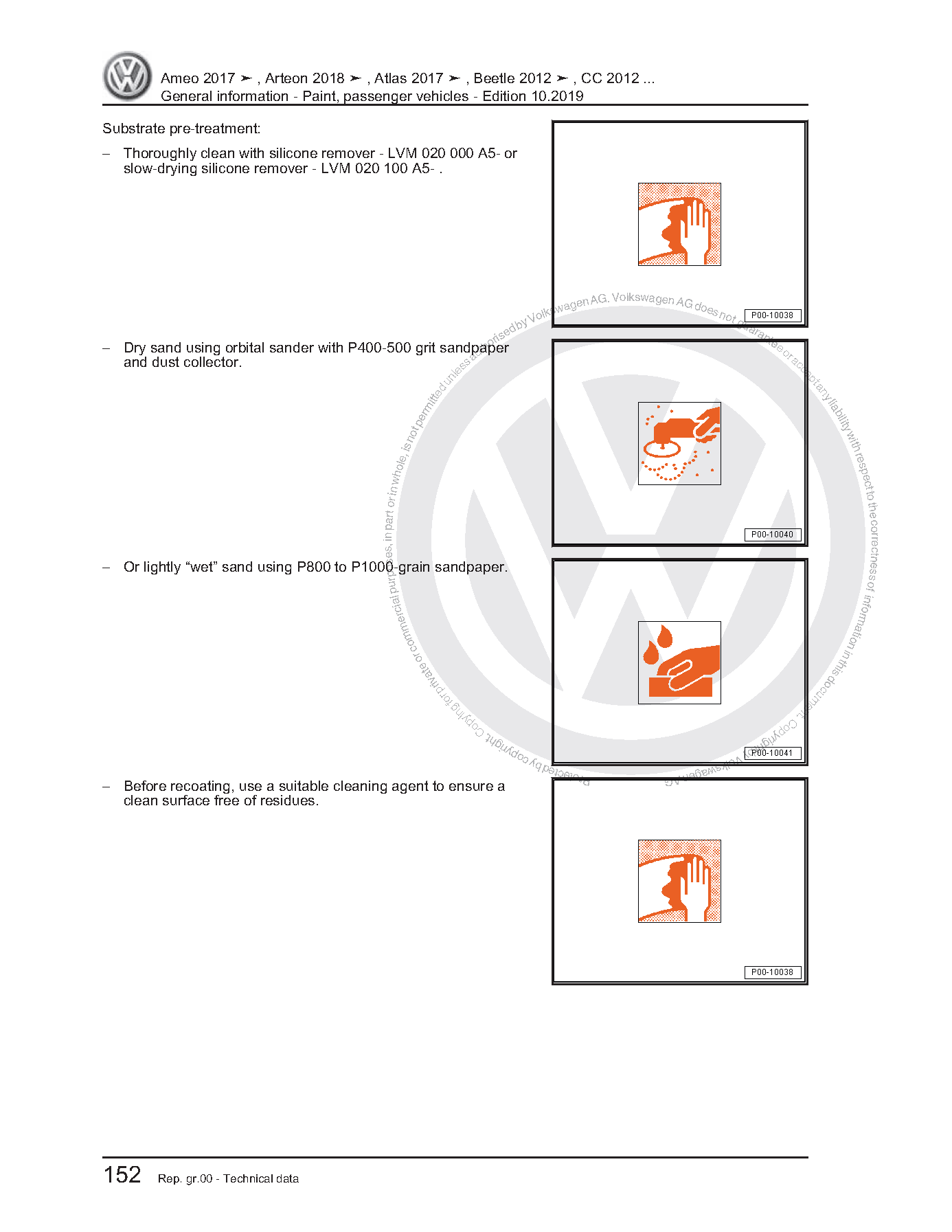 Ameo 2017 ➤ , Arteon 2018 ➤ , Atlas 2017 ➤ , Beetle 2012 ➤ , CC 2012 ...
General information - Paint, passenger vehicles - Edition 10.2019

Substrate pre-treatment:

– Thoroughly clean with silicone remover - LVM 020 000 A5- or slow-drying silicone remover - LVM 020 100 A5- .

P00-10038

– Dry sand using orbital sander with P400-500 grit sandpaper and dust collector.

P00-10040

– Or lightly “wet” sand using P800 to P1000-grain sandpaper.

P00-10041

– Before recoating, use a suitable cleaning agent to ensure a clean surface free of residues.

P00-10038

Protected by copyright. Copying for private or commercial purposes, in part or in whole, is not permitted unless authorised by Volkswagen AG. Volkswagen AG does not guarantee or accept any liability with respect to the correctness of information in this document. Copyright by Volkswagen AG.

152 Rep. gr.00 - Technical data