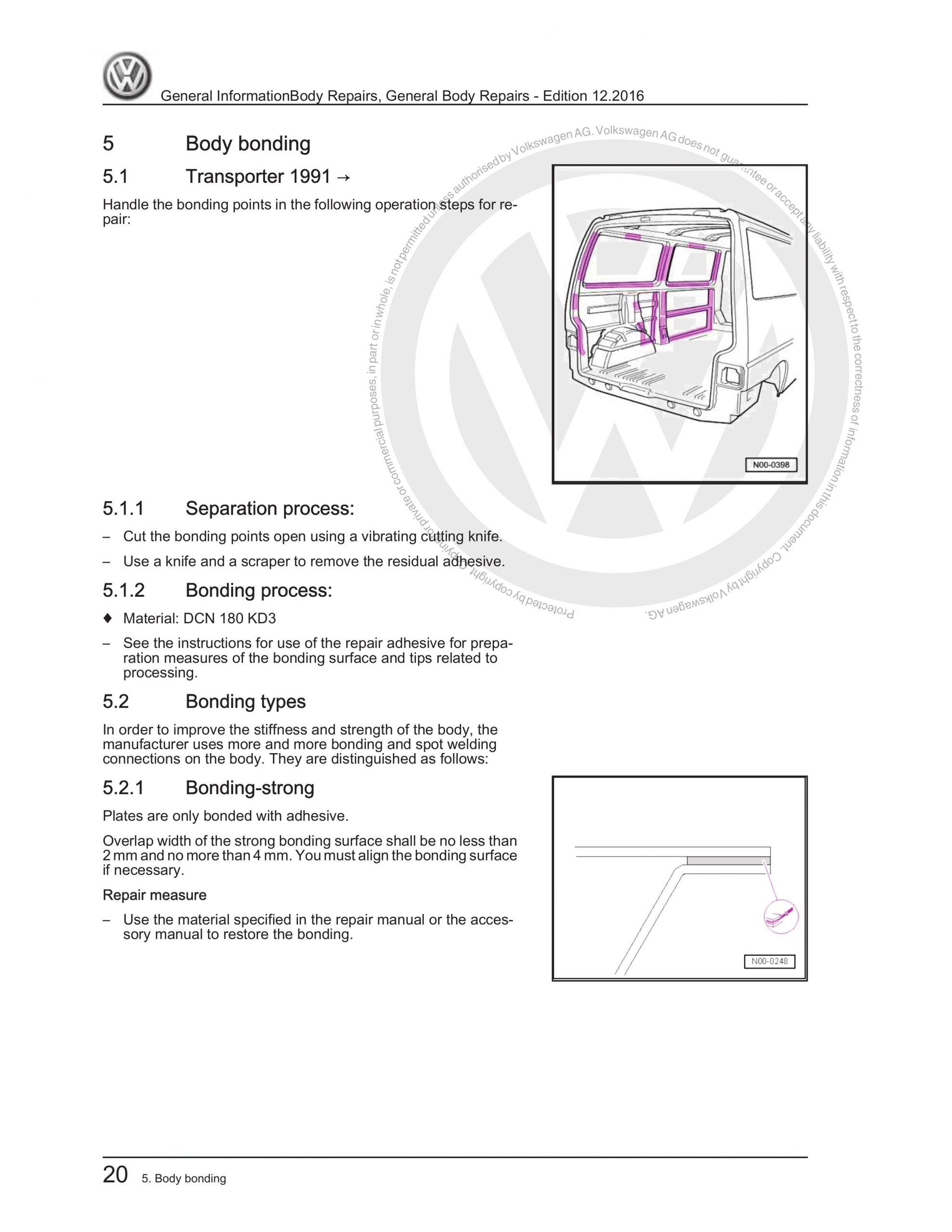 General InformationBody Repairs, General Body Repairs - Edition 12.2016

5 Body bonding

5.1 Transporter 1991 →

Handle the bonding points in the following operation steps for repair:

N00-0398

Protected by copyright. Copying for private or commercial purposes, in part or in whole, is not permitted unless authorised by Volkswagen AG. Volkswagen AG does not guarantee or accept any liability with respect to the correctness of information in this document. Copyright by Volkswagen AG.

5.1.1 Separation process:

– Cut the bonding points open using a vibrating cutting knife.

– Use a knife and a scraper to remove the residual adhesive.

5.1.2 Bonding process:

♦ Material: DCN 180 KD3

– See the instructions for use of the repair adhesive for preparation measures of the bonding surface and tips related to processing.

5.2 Bonding types

In order to improve the stiffness and strength of the body, the manufacturer uses more and more bonding and spot welding connections on the body. They are distinguished as follows:

5.2.1 Bonding-strong

Plates are only bonded with adhesive.

Overlap width of the strong bonding surface shall be no less than 2 mm and no more than 4 mm. You must align the bonding surface if necessary.

Repair measure

– Use the material specified in the repair manual or the accessory manual to restore the bonding.

N00-0248

20 5. Body bonding