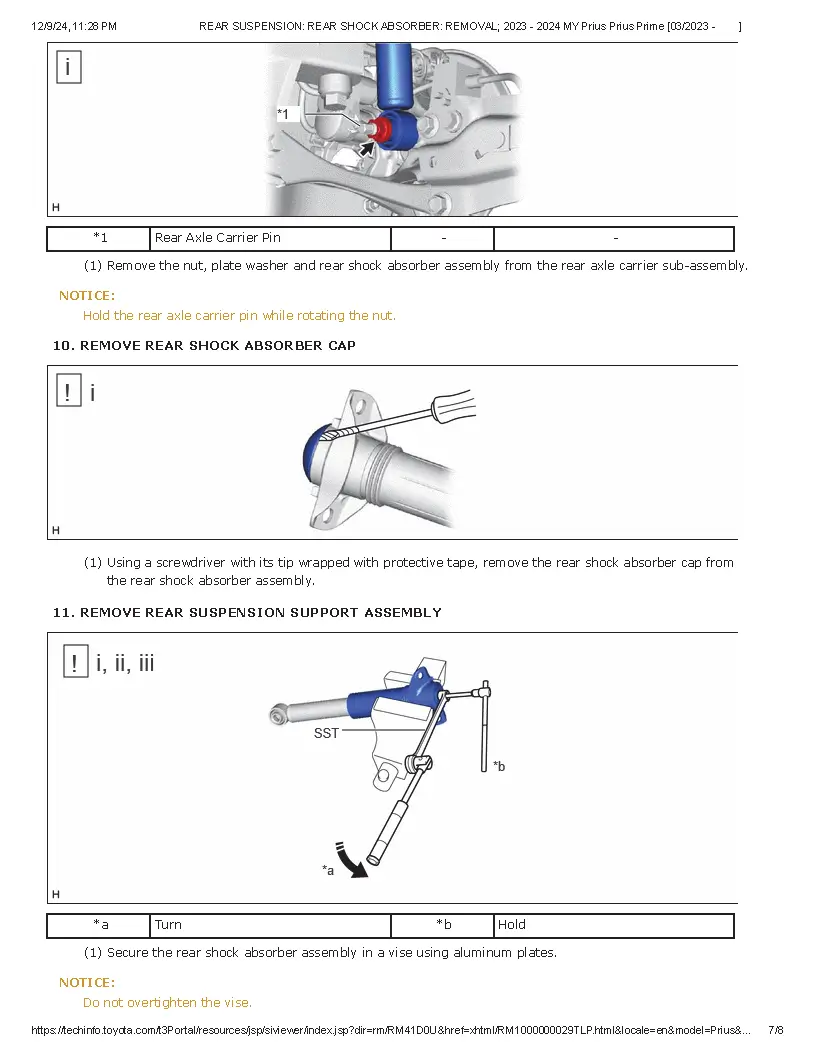 12/9/24, 11:28 PM REAR SUSPENSION: REAR SHOCK ABSORBER: REMOVAL; 2023 - 2024 MY Prius Prius Prime [03/2023 - ]

i

*1

H

| *1 | Rear Axle Carrier Pin | - | - |
|---|---|---|---|

(1) Remove the nut, plate washer and rear shock absorber assembly from the rear axle carrier sub-assembly.

NOTICE:

Hold the rear axle carrier pin while rotating the nut.

10. REMOVE REAR SHOCK ABSORBER CAP

! i

H

(1) Using a screwdriver with its tip wrapped with protective tape, remove the rear shock absorber cap from the rear shock absorber assembly.

11. REMOVE REAR SUSPENSION SUPPORT ASSEMBLY

! i, ii, iii

SST

*b

*a

H

| *a | Turn | *b | Hold |
|---|---|---|---|

(1) Secure the rear shock absorber assembly in a vise using aluminum plates.

NOTICE:

Do not overtighten the vise.

https://techinfo.toyota.com/t3Portal/resources/jsp/siviewer/index.jsp?dir=rm/RM41D0U&href=xhtml/RM1000000029TLP.html&locale=en&model=Prius&... 7/8