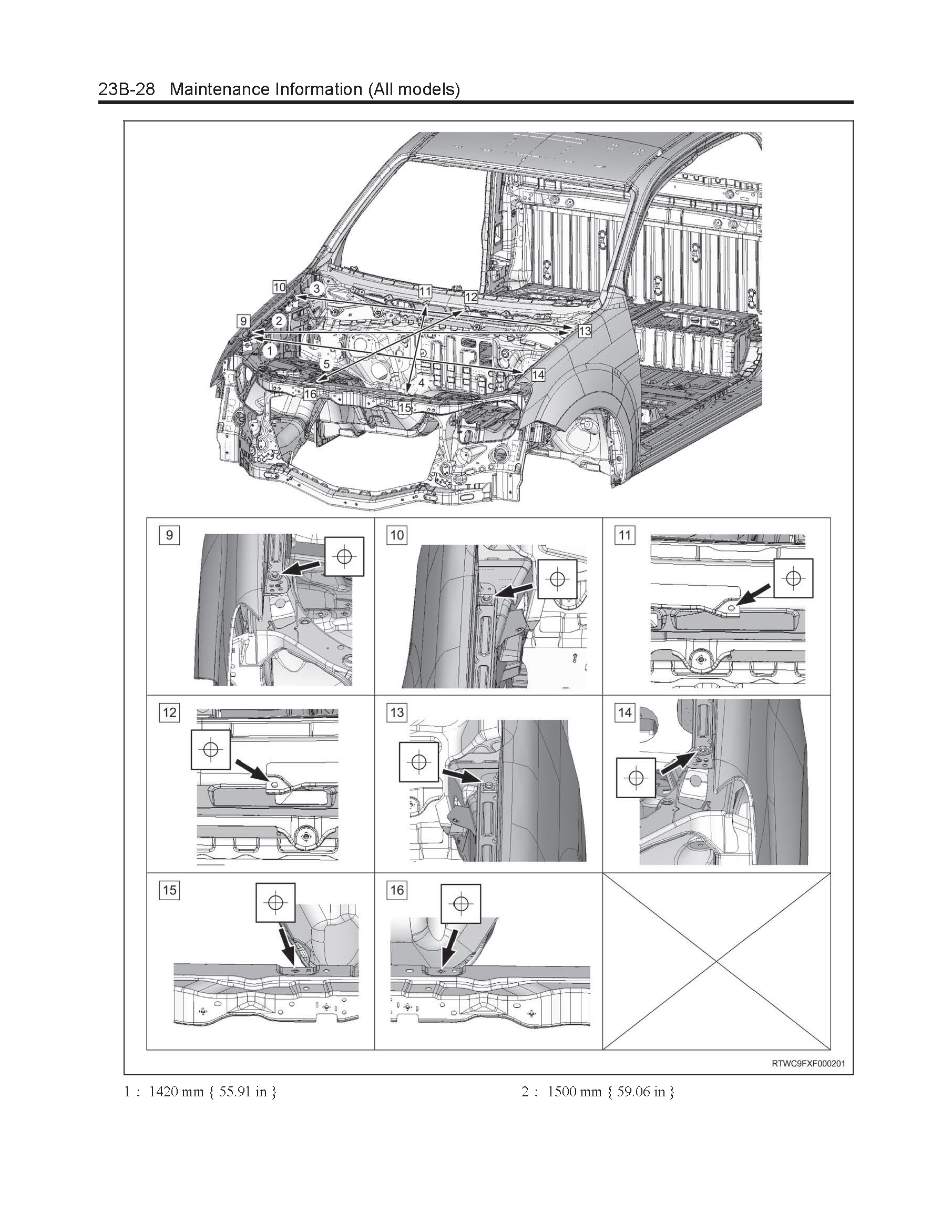 23B-28 Maintenance Information (All models)

10
3
11
12
9
2
13
1
5
14
4
16
15

9

10

11

12

13

14

15

16

RTWC9FXF000201

1 : 1420 mm { 55.91 in }

2 : 1500 mm { 59.06 in }