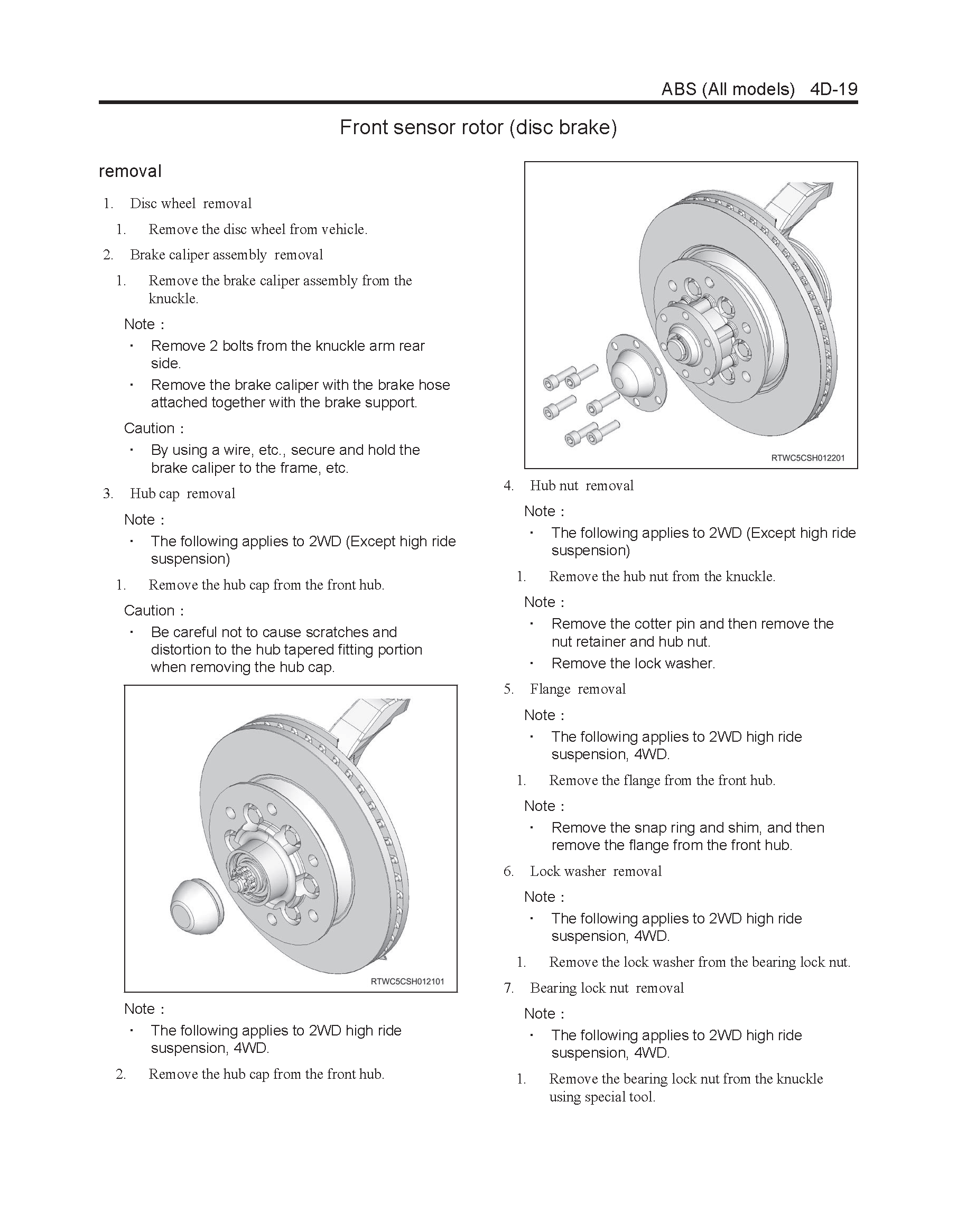 ABS (All models) 4D-19

Front sensor rotor (disc brake)

removal

1. Disc wheel removal

1. Remove the disc wheel from vehicle.

2. Brake caliper assembly removal

1. Remove the brake caliper assembly from the knuckle.

Note :

・ Remove 2 bolts from the knuckle arm rear side.

・ Remove the brake caliper with the brake hose attached together with the brake support.

Caution :

・ By using a wire, etc., secure and hold the brake caliper to the frame, etc.

3. Hub cap removal

Note :

・ The following applies to 2WD (Except high ride suspension)

1. Remove the hub cap from the front hub.

Caution :

・ Be careful not to cause scratches and distortion to the hub tapered fitting portion when removing the hub cap.

RTWC5CSH012101

Note :

・ The following applies to 2WD high ride suspension, 4WD.

2. Remove the hub cap from the front hub.

RTWC5CSH012201

4. Hub nut removal

Note :

・ The following applies to 2WD (Except high ride suspension)

1. Remove the hub nut from the knuckle.

Note :

・ Remove the cotter pin and then remove the nut retainer and hub nut.

・ Remove the lock washer.

5. Flange removal

Note :

・ The following applies to 2WD high ride suspension, 4WD.

1. Remove the flange from the front hub.

Note :

・ Remove the snap ring and shim, and then remove the flange from the front hub.

6. Lock washer removal

Note :

・ The following applies to 2WD high ride suspension, 4WD.

1. Remove the lock washer from the bearing lock nut.

7. Bearing lock nut removal

Note :

・ The following applies to 2WD high ride suspension, 4WD.

1. Remove the bearing lock nut from the knuckle using special tool.