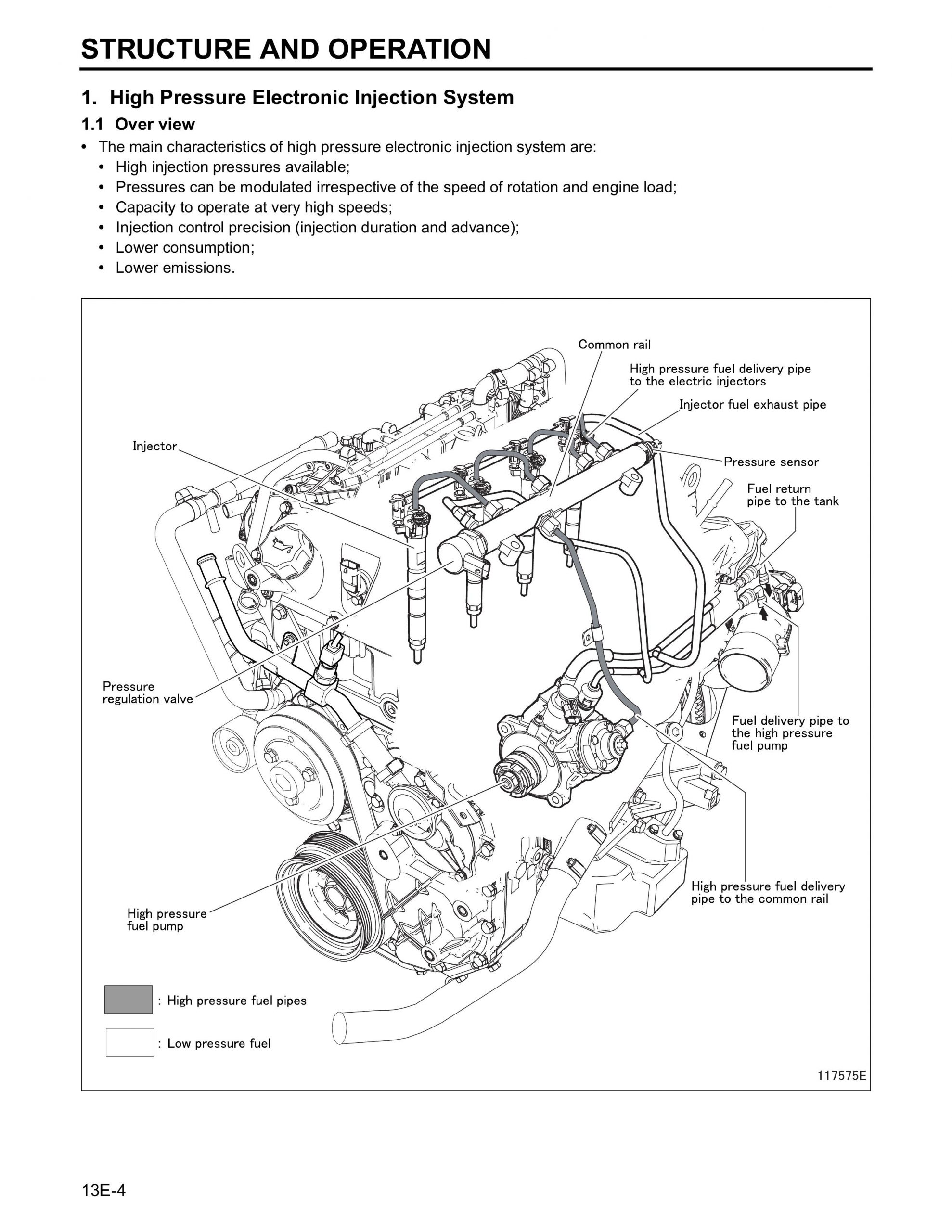 STRUCTURE AND OPERATION

1. High Pressure Electronic Injection System

1.1 Over view

• The main characteristics of high pressure electronic injection system are:
• High injection pressures available;
• Pressures can be modulated irrespective of the speed of rotation and engine load;
• Capacity to operate at very high speeds;
• Injection control precision (injection duration and advance);
• Lower consumption;
• Lower emissions.

Common rail
High pressure fuel delivery pipe to the electric injectors
Injector fuel exhaust pipe
Injector
Pressure sensor
Fuel return pipe to the tank
Pressure regulation valve
Fuel delivery pipe to the high pressure fuel pump
High pressure fuel delivery pipe to the common rail
High pressure fuel pump
: High pressure fuel pipes
: Low pressure fuel
117575E

13E-4