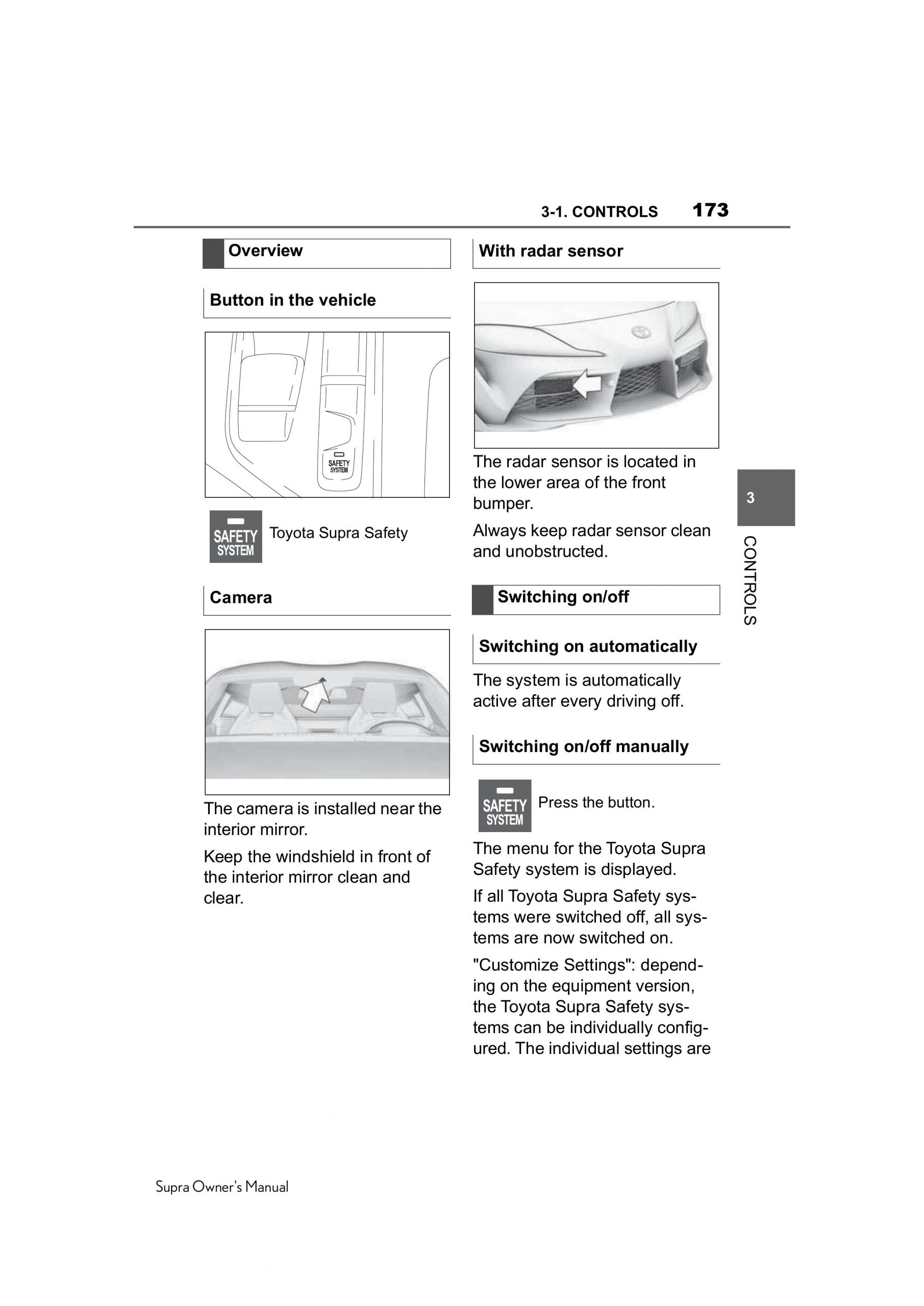 3-1. CONTROLS 173

Overview

Button in the vehicle

SAFETY SYSTEM

SAFETY SYSTEM Toyota Supra Safety

Camera

The camera is installed near the interior mirror.

Keep the windshield in front of the interior mirror clean and clear.

With radar sensor

The radar sensor is located in the lower area of the front bumper.

Always keep radar sensor clean and unobstructed.

Switching on/off

Switching on automatically

The system is automatically active after every driving off.

Switching on/off manually

SAFETY SYSTEM Press the button.

The menu for the Toyota Supra Safety system is displayed.

If all Toyota Supra Safety systems were switched off, all systems are now switched on.

"Customize Settings": depending on the equipment version, the Toyota Supra Safety systems can be individually configured. The individual settings are

3

CONTROLS

Supra Owner's Manual