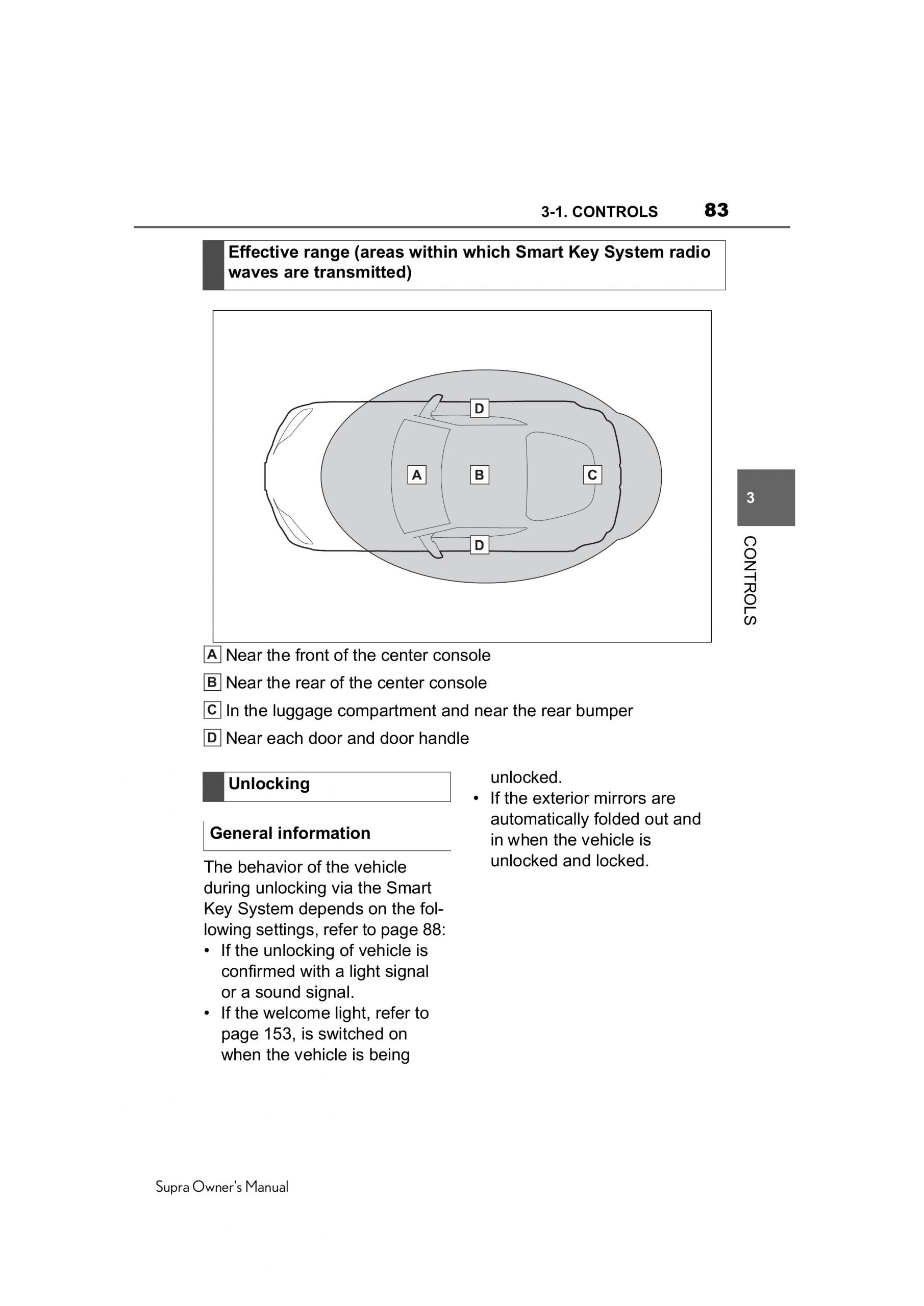 3-1. CONTROLS 83

Effective range (areas within which Smart Key System radio waves are transmitted)

D

A B C

D

3

CONTROLS

A Near the front of the center console

B Near the rear of the center console

C In the luggage compartment and near the rear bumper

D Near each door and door handle

Unlocking

General information

The behavior of the vehicle during unlocking via the Smart Key System depends on the following settings, refer to page 88:

• If the unlocking of vehicle is confirmed with a light signal or a sound signal.
• If the welcome light, refer to page 153, is switched on when the vehicle is being unlocked.
• If the exterior mirrors are automatically folded out and in when the vehicle is unlocked and locked.

Supra Owner's Manual