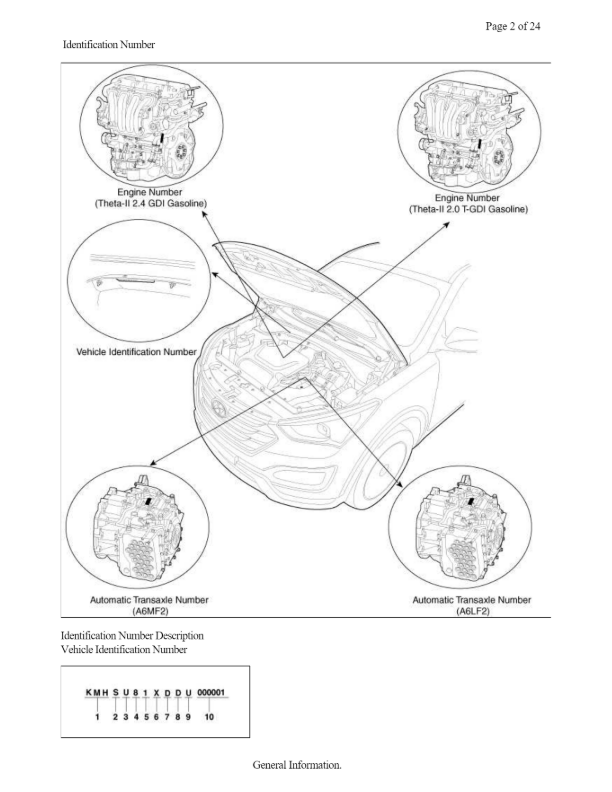 Page 2 of 24

Identification Number

Engine Number
(Theta-II 2.4 GDI Gasoline)

Engine Number
(Theta-II 2.0 T-GDI Gasoline)

Vehicle Identification Number

Automatic Transaxle Number
(A6MF2)

Automatic Transaxle Number
(A6LF2)

Identification Number Description
Vehicle Identification Number

KMH S U 8 1 X D D U 000001
1 2 3 4 5 6 7 8 9 10

General Information.