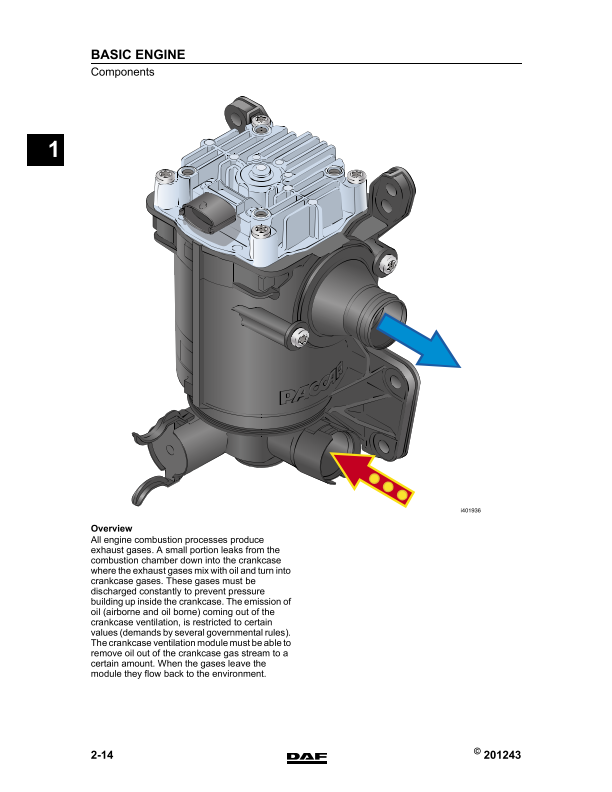 BASIC ENGINE
Components

1

PACCAR

i401936

Overview
All engine combustion processes produce exhaust gases. A small portion leaks from the combustion chamber down into the crankcase where the exhaust gases mix with oil and turn into crankcase gases. These gases must be discharged constantly to prevent pressure building up inside the crankcase. The emission of oil (airborne and oil borne) coming out of the crankcase ventilation, is restricted to certain values (demands by several governmental rules). The crankcase ventilation module must be able to remove oil out of the crankcase gas stream to a certain amount. When the gases leave the module they flow back to the environment.

2-14

DAF

© 201243