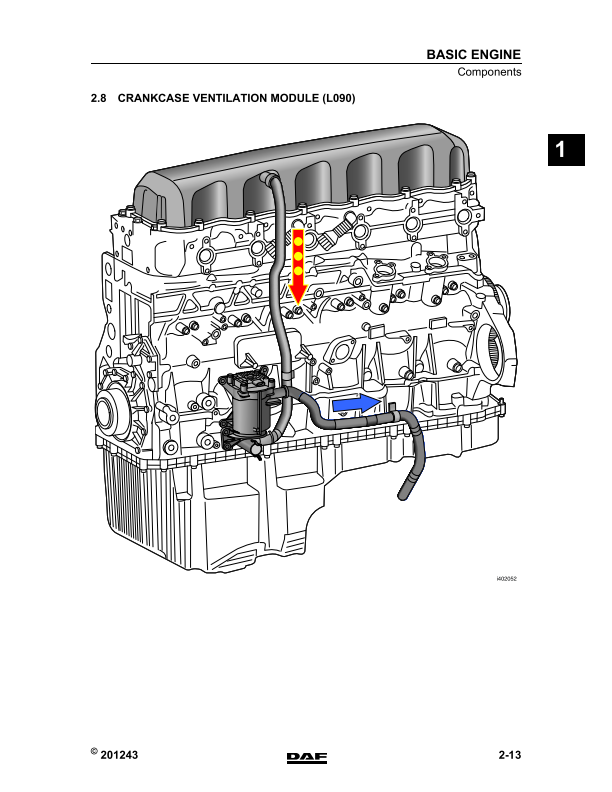 BASIC ENGINE
Components

2.8 CRANKCASE VENTILATION MODULE (L090)

1

i402052

© 201243

DAF

2-13