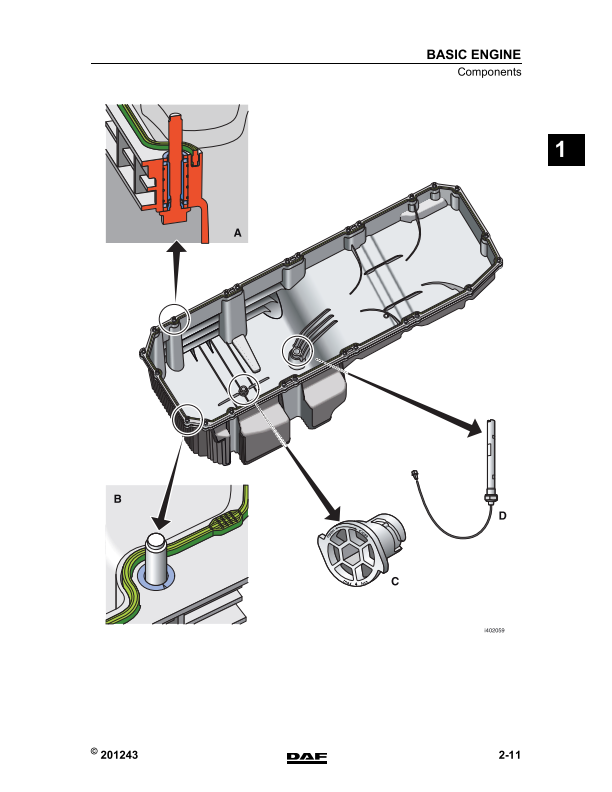 BASIC ENGINE
Components

1

A

B

C

D

i402059

© 201243

DAF

2-11