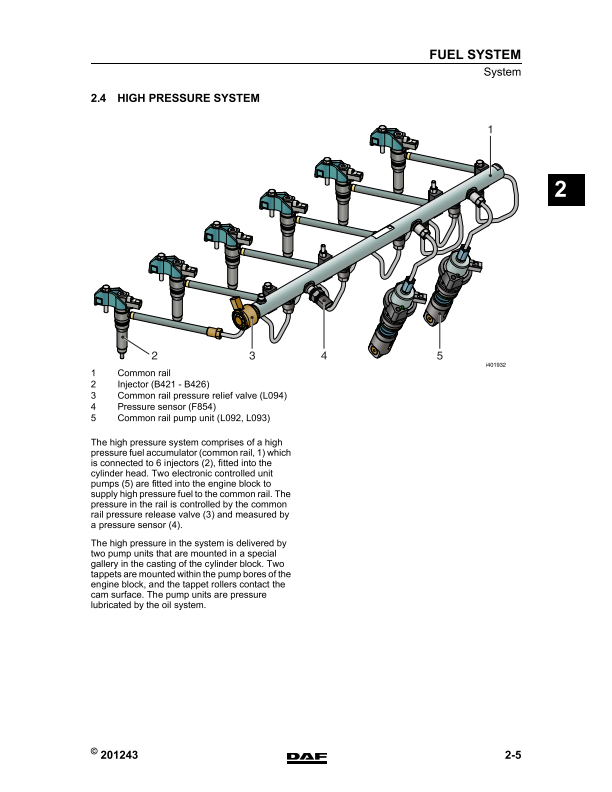 FUEL SYSTEM
System

2.4 HIGH PRESSURE SYSTEM

2

1

2 3 4 5

i401932

1 Common rail
2 Injector (B421 - B426)
3 Common rail pressure relief valve (L094)
4 Pressure sensor (F854)
5 Common rail pump unit (L092, L093)

The high pressure system comprises of a high pressure fuel accumulator (common rail, 1) which is connected to 6 injectors (2), fitted into the cylinder head. Two electronic controlled unit pumps (5) are fitted into the engine block to supply high pressure fuel to the common rail. The pressure in the rail is controlled by the common rail pressure release valve (3) and measured by a pressure sensor (4).

The high pressure in the system is delivered by two pump units that are mounted in a special gallery in the casting of the cylinder block. Two tappets are mounted within the pump bores of the engine block, and the tappet rollers contact the cam surface. The pump units are pressure lubricated by the oil system.

© 201243 DAF 2-5