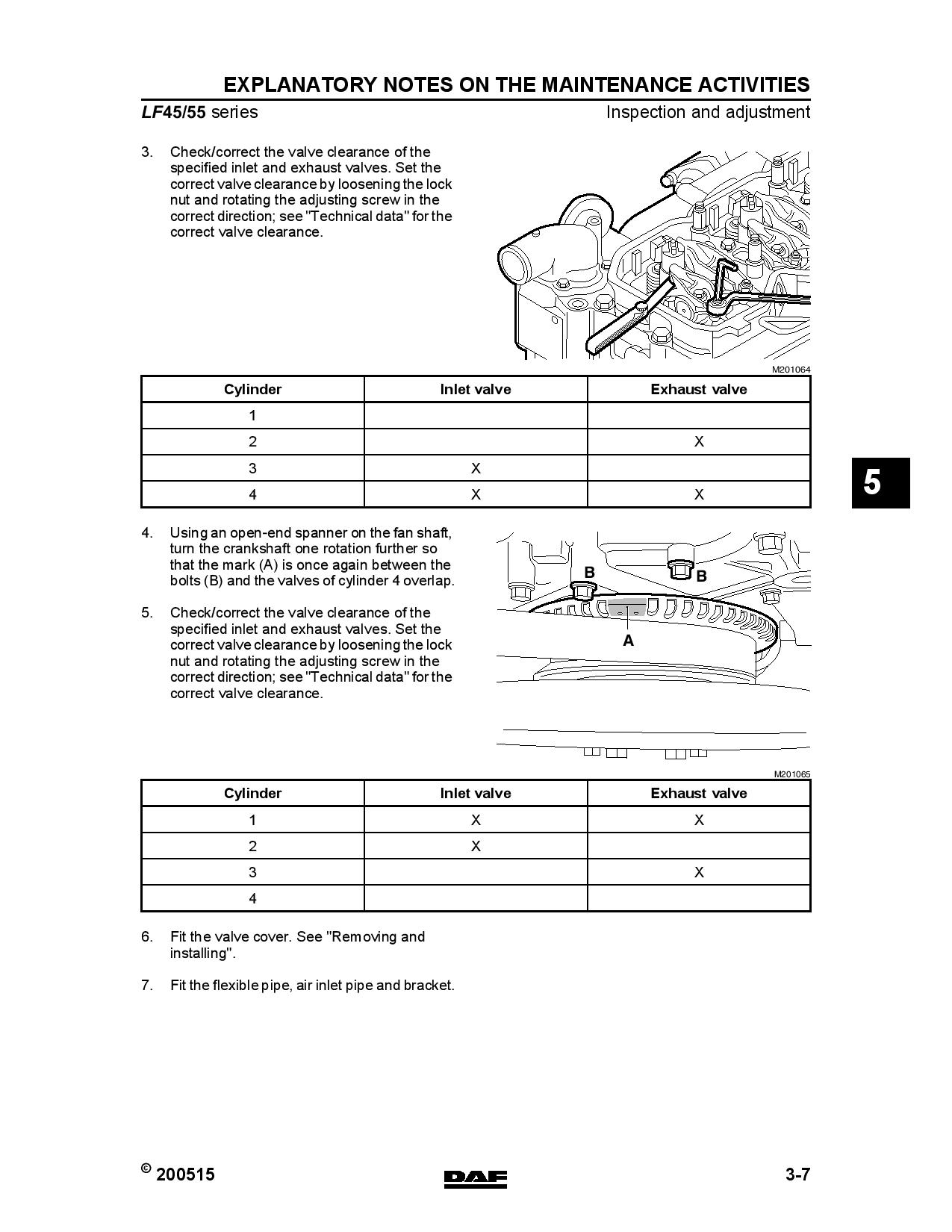 EXPLANATORY NOTES ON THE MAINTENANCE ACTIVITIES

LF45/55 series

Inspection and adjustment

3. Check/correct the valve clearance of the specified inlet and exhaust valves. Set the correct valve clearance by loosening the lock nut and rotating the adjusting screw in the correct direction; see "Technical data" for the correct valve clearance.

M201064

| Cylinder | Inlet valve | Exhaust valve |
|---|---|---|
| 1 | | |
| 2 | | X |
| 3 | X | |
| 4 | X | X |

5

4. Using an open-end spanner on the fan shaft, turn the crankshaft one rotation further so that the mark (A) is once again between the bolts (B) and the valves of cylinder 4 overlap.

5. Check/correct the valve clearance of the specified inlet and exhaust valves. Set the correct valve clearance by loosening the lock nut and rotating the adjusting screw in the correct direction; see "Technical data" for the correct valve clearance.

B

B

A

M201065

| Cylinder | Inlet valve | Exhaust valve |
|---|---|---|
| 1 | X | X |
| 2 | X | |
| 3 | | X |
| 4 | | |

6. Fit the valve cover. See "Removing and installing".

7. Fit the flexible pipe, air inlet pipe and bracket.

© 200515

DAF

3-7