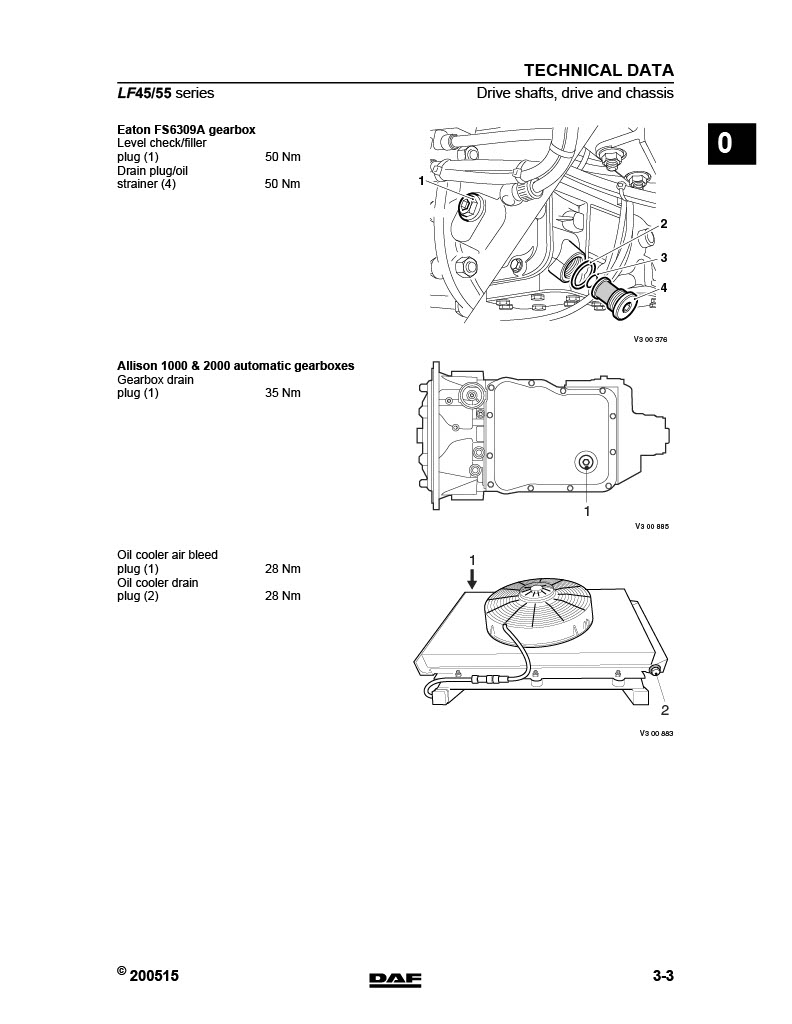 TECHNICAL DATA
LF45/55 series
Drive shafts, drive and chassis

0

Eaton FS6309A gearbox
Level check/filler plug (1) 50 Nm
Drain plug/oil strainer (4) 50 Nm

1
2
3
4
V3 00 376

Allison 1000 & 2000 automatic gearboxes
Gearbox drain plug (1) 35 Nm

1
V3 00 885

Oil cooler air bleed plug (1) 28 Nm
Oil cooler drain plug (2) 28 Nm

1
2
V3 00 883

© 200515
DAF
3-3