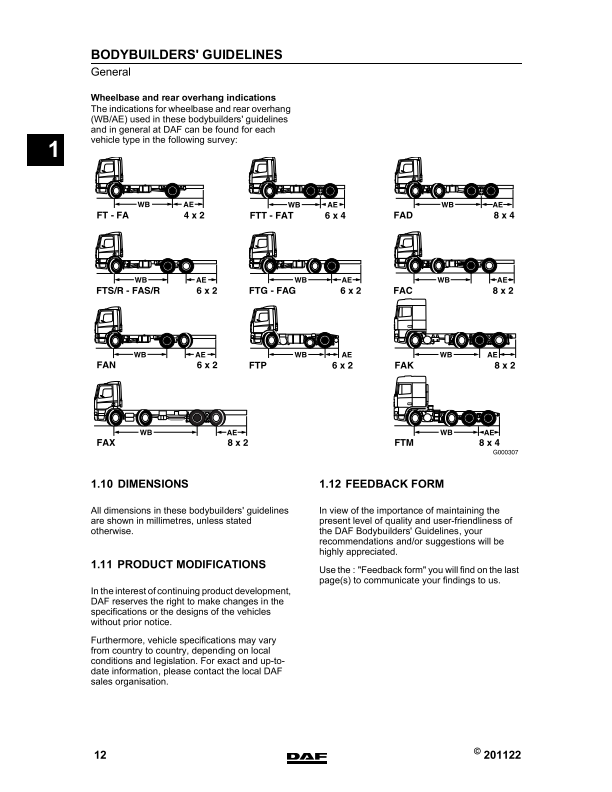 BODYBUILDERS' GUIDELINES
General

1

Wheelbase and rear overhang indications
The indications for wheelbase and rear overhang (WB/AE) used in these bodybuilders' guidelines and in general at DAF can be found for each vehicle type in the following survey:

WB AE
FT - FA 4 x 2
WB AE
FTT - FAT 6 x 4
WB AE
FAD 8 x 4
WB AE
FTS/R - FAS/R 6 x 2
WB AE
FTG - FAG 6 x 2
WB AE
FAC 8 x 2
WB AE
FAN 6 x 2
WB AE
FTP 6 x 2
WB AE
FAK 8 x 2
WB AE
FAX 8 x 2
WB AE
FTM 8 x 4
G000307

1.10 DIMENSIONS

All dimensions in these bodybuilders' guidelines are shown in millimetres, unless stated otherwise.

1.11 PRODUCT MODIFICATIONS

In the interest of continuing product development, DAF reserves the right to make changes in the specifications or the designs of the vehicles without prior notice.

Furthermore, vehicle specifications may vary from country to country, depending on local conditions and legislation. For exact and up-to-date information, please contact the local DAF sales organisation.

1.12 FEEDBACK FORM

In view of the importance of maintaining the present level of quality and user-friendliness of the DAF Bodybuilders' Guidelines, your recommendations and/or suggestions will be highly appreciated.

Use the : "Feedback form" you will find on the last page(s) to communicate your findings to us.

12
DAF
© 201122