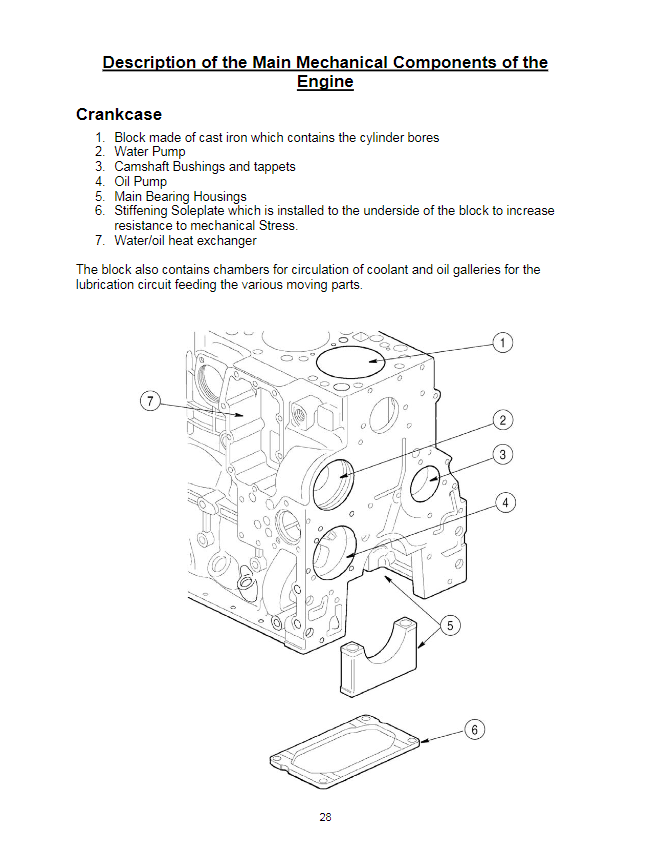 Description of the Main Mechanical Components of the Engine

Crankcase

1. Block made of cast iron which contains the cylinder bores
2. Water Pump
3. Camshaft Bushings and tappets
4. Oil Pump
5. Main Bearing Housings
6. Stiffening Soleplate which is installed to the underside of the block to increase resistance to mechanical Stress.
7. Water/oil heat exchanger

The block also contains chambers for circulation of coolant and oil galleries for the lubrication circuit feeding the various moving parts.

1
7
2
3
4
5
6

28