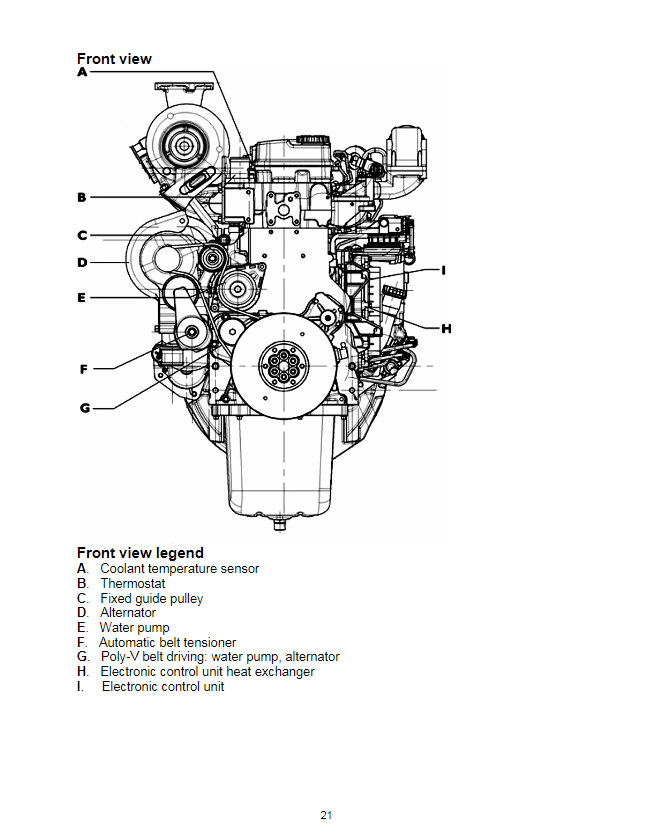 Front view

A

B

C

D

E

F

G

I

H

Front view legend
A. Coolant temperature sensor
B. Thermostat
C. Fixed guide pulley
D. Alternator
E. Water pump
F. Automatic belt tensioner
G. Poly-V belt driving: water pump, alternator
H. Electronic control unit heat exchanger
I. Electronic control unit

21