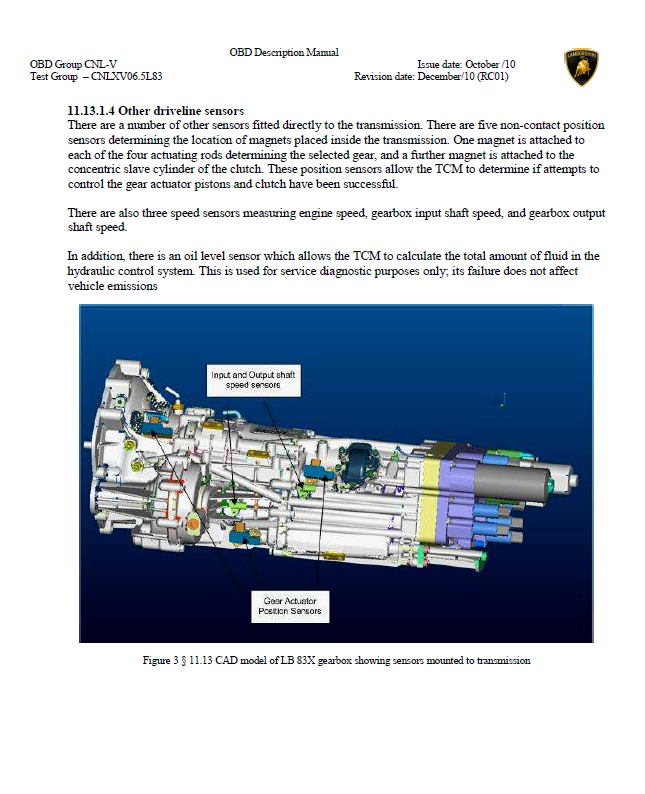 OBD Description Manual

OBD Group CNL-V
Test Group – CNLXV06.5L83

Issue date: October /10
Revision date: December/10 (RC01)

LAMBORGHINI

11.13.1.4 Other driveline sensors
There are a number of other sensors fitted directly to the transmission. There are five non-contact position sensors determining the location of magnets placed inside the transmission. One magnet is attached to each of the four actuating rods determining the selected gear, and a further magnet is attached to the concentric slave cylinder of the clutch. These position sensors allow the TCM to determine if attempts to control the gear actuator pistons and clutch have been successful.

There are also three speed sensors measuring engine speed, gearbox input shaft speed, and gearbox output shaft speed.

In addition, there is an oil level sensor which allows the TCM to calculate the total amount of fluid in the hydraulic control system. This is used for service diagnostic purposes only; its failure does not affect vehicle emissions

Input and Output shaft speed sensors

Gear Actuator Position Sensors

Figure 3 § 11.13 CAD model of LB 83X gearbox showing sensors mounted to transmission