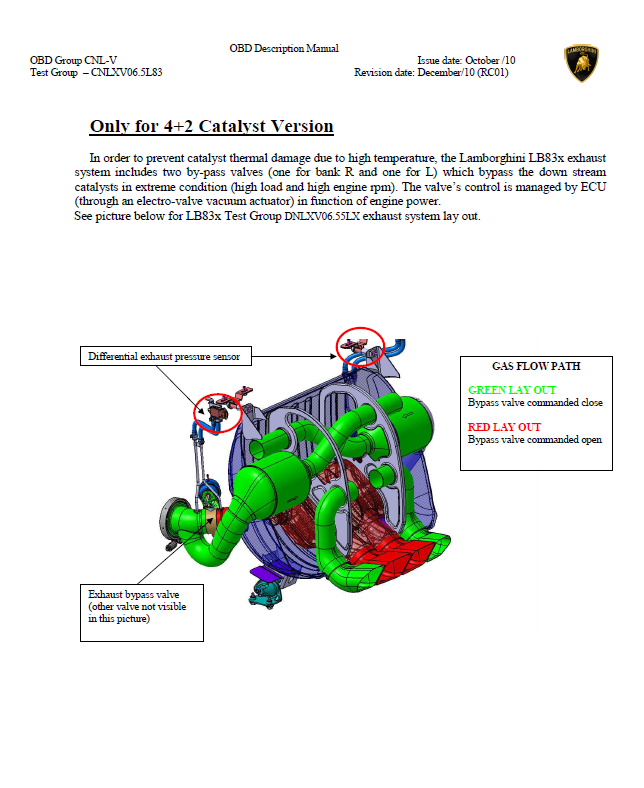 OBD Description Manual

OBD Group CNL-V
Test Group – CNLXV06.5L83

Issue date: October /10
Revision date: December/10 (RC01)

LAMBORGHINI

Only for 4+2 Catalyst Version

In order to prevent catalyst thermal damage due to high temperature, the Lamborghini LB83x exhaust system includes two by-pass valves (one for bank R and one for L) which bypass the down stream catalysts in extreme condition (high load and high engine rpm). The valve's control is managed by ECU (through an electro-valve vacuum actuator) in function of engine power.
See picture below for LB83x Test Group DNLXV06.55LX exhaust system lay out.

Differential exhaust pressure sensor

GAS FLOW PATH

GREEN LAY OUT
Bypass valve commanded close

RED LAY OUT
Bypass valve commanded open

Exhaust bypass valve
(other valve not visible in this picture)