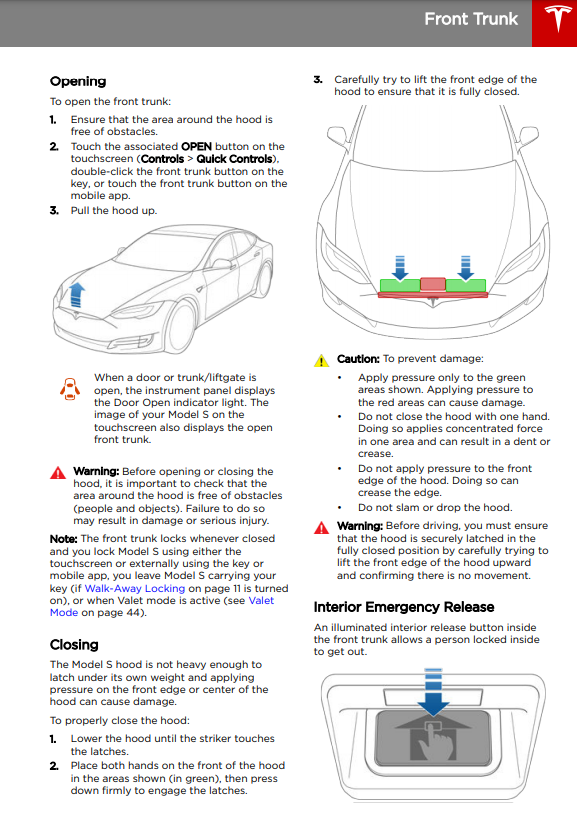 Front Trunk

Opening

To open the front trunk:

1. Ensure that the area around the hood is free of obstacles.
2. Touch the associated OPEN button on the touchscreen (Controls > Quick Controls), double-click the front trunk button on the key, or touch the front trunk button on the mobile app.
3. Pull the hood up.

When a door or trunk/liftgate is open, the instrument panel displays the Door Open indicator light. The image of your Model S on the touchscreen also displays the open front trunk.

Warning: Before opening or closing the hood, it is important to check that the area around the hood is free of obstacles (people and objects). Failure to do so may result in damage or serious injury.

Note: The front trunk locks whenever closed and you lock Model S using either the touchscreen or externally using the key or mobile app, you leave Model S carrying your key (if Walk-Away Locking on page 11 is turned on), or when Valet mode is active (see Valet Mode on page 44).

Closing

The Model S hood is not heavy enough to latch under its own weight and applying pressure on the front edge or center of the hood can cause damage.

To properly close the hood:

1. Lower the hood until the striker touches the latches.
2. Place both hands on the front of the hood in the areas shown (in green), then press down firmly to engage the latches.
3. Carefully try to lift the front edge of the hood to ensure that it is fully closed.

Caution: To prevent damage:

• Apply pressure only to the green areas shown. Applying pressure to the red areas can cause damage.
• Do not close the hood with one hand. Doing so applies concentrated force in one area and can result in a dent or crease.
• Do not apply pressure to the front edge of the hood. Doing so can crease the edge.
• Do not slam or drop the hood.

Warning: Before driving, you must ensure that the hood is securely latched in the fully closed position by carefully trying to lift the front edge of the hood upward and confirming there is no movement.

Interior Emergency Release

An illuminated interior release button inside the front trunk allows a person locked inside to get out.