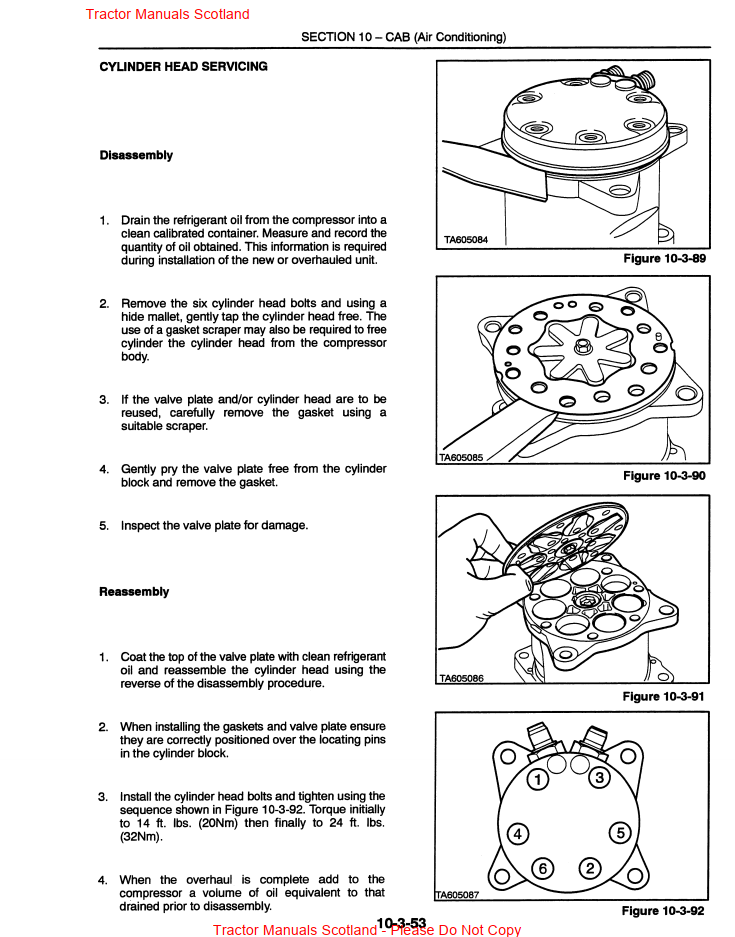 Tractor Manuals Scotland

SECTION 10 – CAB (Air Conditioning)

CYLINDER HEAD SERVICING

Disassembly

1. Drain the refrigerant oil from the compressor into a clean calibrated container. Measure and record the quantity of oil obtained. This information is required during installation of the new or overhauled unit.

2. Remove the six cylinder head bolts and using a hide mallet, gently tap the cylinder head free. The use of a gasket scraper may also be required to free cylinder the cylinder head from the compressor body.

3. If the valve plate and/or cylinder head are to be reused, carefully remove the gasket using a suitable scraper.

4. Gently pry the valve plate free from the cylinder block and remove the gasket.

5. Inspect the valve plate for damage.

Reassembly

1. Coat the top of the valve plate with clean refrigerant oil and reassemble the cylinder head using the reverse of the disassembly procedure.

2. When installing the gaskets and valve plate ensure they are correctly positioned over the locating pins in the cylinder block.

3. Install the cylinder head bolts and tighten using the sequence shown in Figure 10-3-92. Torque initially to 14 ft. lbs. (20Nm) then finally to 24 ft. lbs. (32Nm).

4. When the overhaul is complete add to the compressor a volume of oil equivalent to that drained prior to disassembly.

TA605084
Figure 10-3-89

TA605085
Figure 10-3-90

TA605086
Figure 10-3-91

1 3 4 5 6 2
TA605087
Figure 10-3-92

10-3-53

Tractor Manuals Scotland - Please Do Not Copy