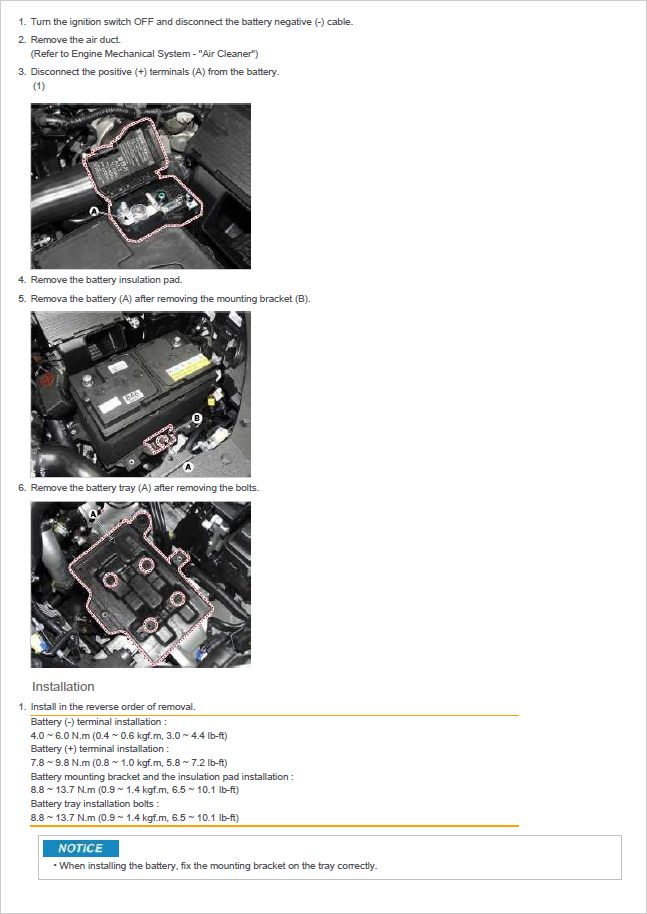 1. Turn the ignition switch OFF and disconnect the battery negative (-) cable.
2. Remove the air duct.
(Refer to Engine Mechanical System - "Air Cleaner")
3. Disconnect the positive (+) terminals (A) from the battery.
(1)

A

4. Remove the battery insulation pad.
5. Remova the battery (A) after removing the mounting bracket (B).

B
A

6. Remove the battery tray (A) after removing the bolts.

A

Installation

1. Install in the reverse order of removal.
Battery (-) terminal installation :
4.0 ~ 6.0 N.m (0.4 ~ 0.6 kgf.m, 3.0 ~ 4.4 lb-ft)
Battery (+) terminal installation :
7.8 ~ 9.8 N.m (0.8 ~ 1.0 kgf.m, 5.8 ~ 7.2 lb-ft)
Battery mounting bracket and the insulation pad installation :
8.8 ~ 13.7 N.m (0.9 ~ 1.4 kgf.m, 6.5 ~ 10.1 lb-ft)
Battery tray installation bolts :
8.8 ~ 13.7 N.m (0.9 ~ 1.4 kgf.m, 6.5 ~ 10.1 lb-ft)

NOTICE
• When installing the battery, fix the mounting bracket on the tray correctly.