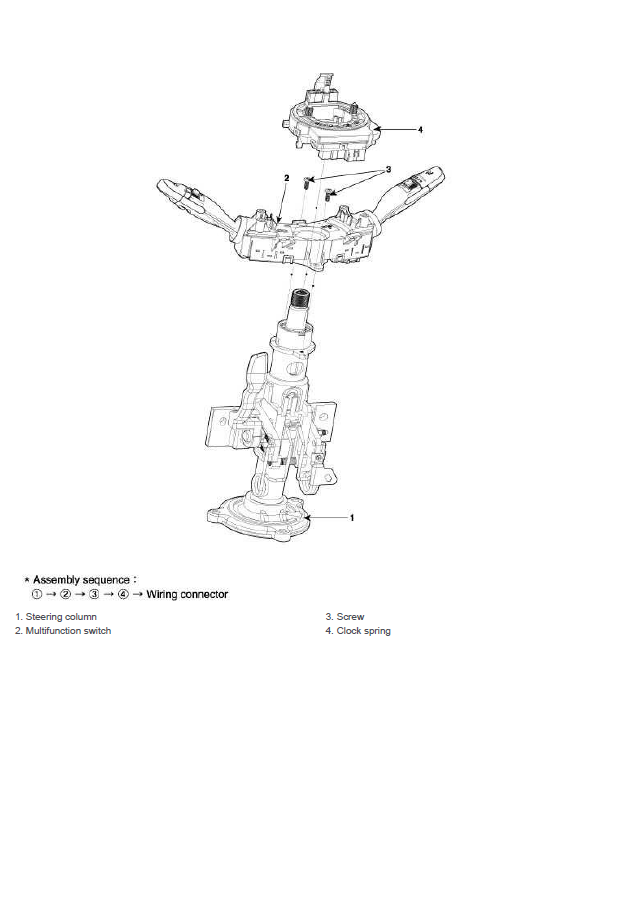 4

3

2

1

* Assembly sequence :
① → ② → ③ → ④ → Wiring connector

1. Steering column
2. Multifunction switch

3. Screw
4. Clock spring