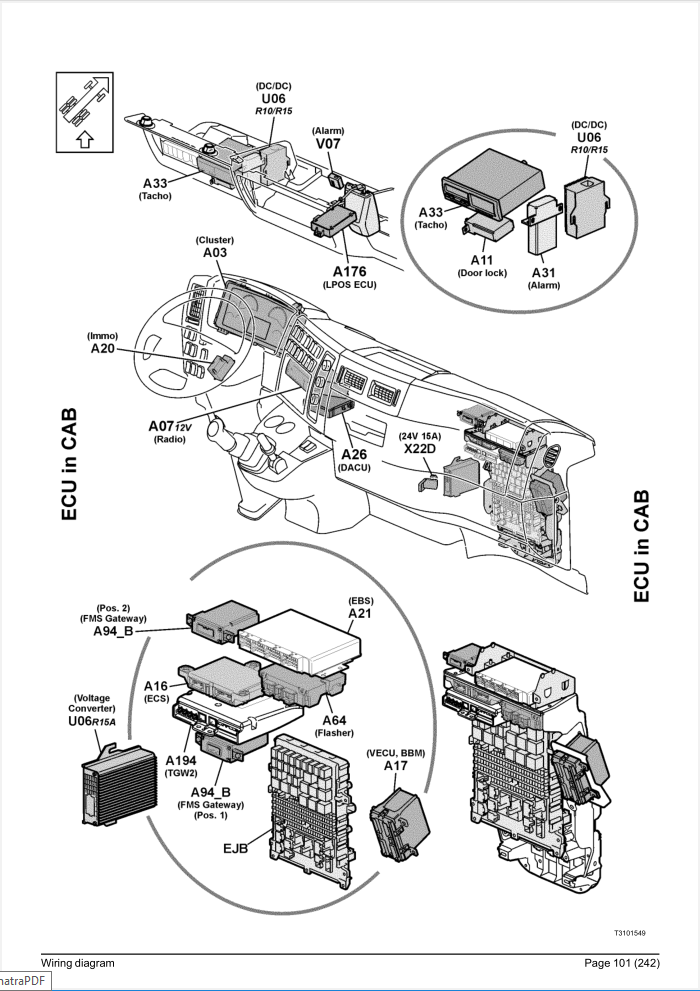 (DC/DC)
U06
R10/R15

(Alarm)
V07

A33
(Tacho)

A176
(LPOS ECU)

(DC/DC)
U06
R10/R15

A33
(Tacho)

A11
(Door lock)

A31
(Alarm)

(Cluster)
A03

(Immo)
A20

A07 12V
(Radio)

A26
(DACU)

(24V 15A)
X22D

ECU in CAB

ECU in CAB

(Pos. 2)
(FMS Gateway)
A94_B

(EBS)
A21

A16
(ECS)

(Voltage Converter)
U06 R15A

A64
(Flasher)

A194
(TGW2)

A94_B
(FMS Gateway)
(Pos. 1)

(VECU, BBM)
A17

EJB

T3101549

Wiring diagram

Page 101 (242)

matraPDF