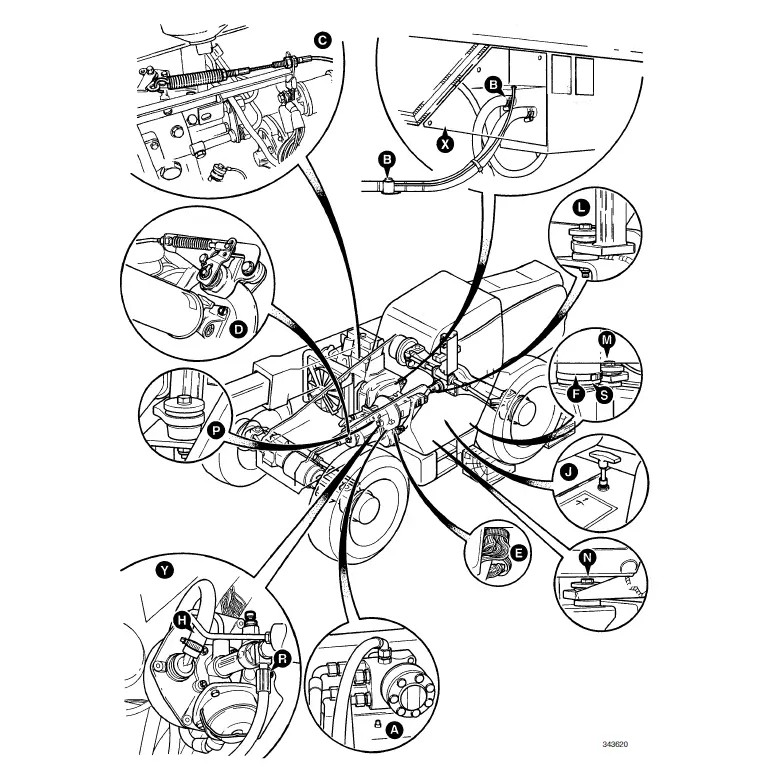 C
B
X
B
L
D
M
F
S
P
J
E
N
Y
H
R
A
343620