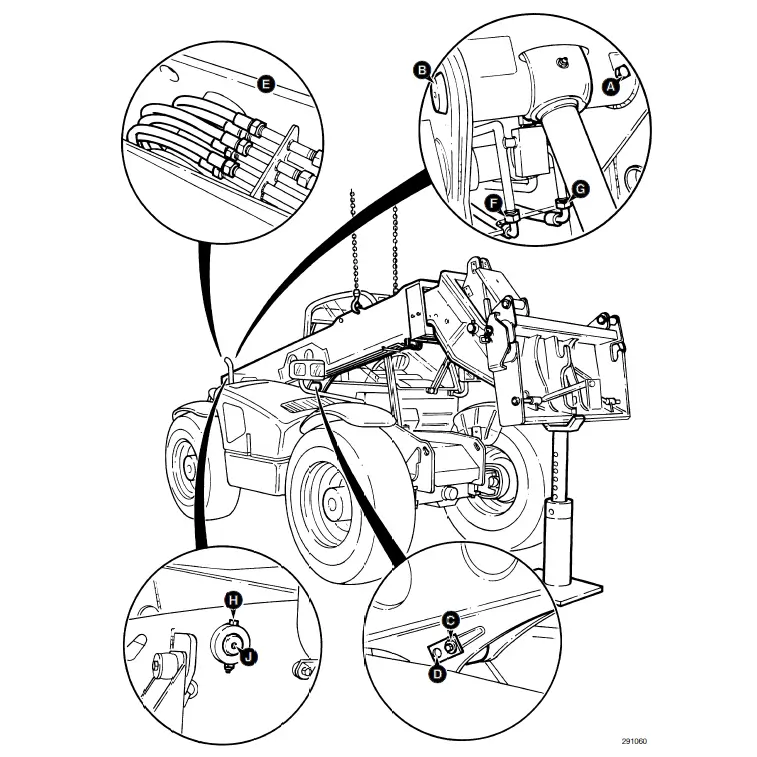 E

B

A

F

G

H

J

C

D

291060