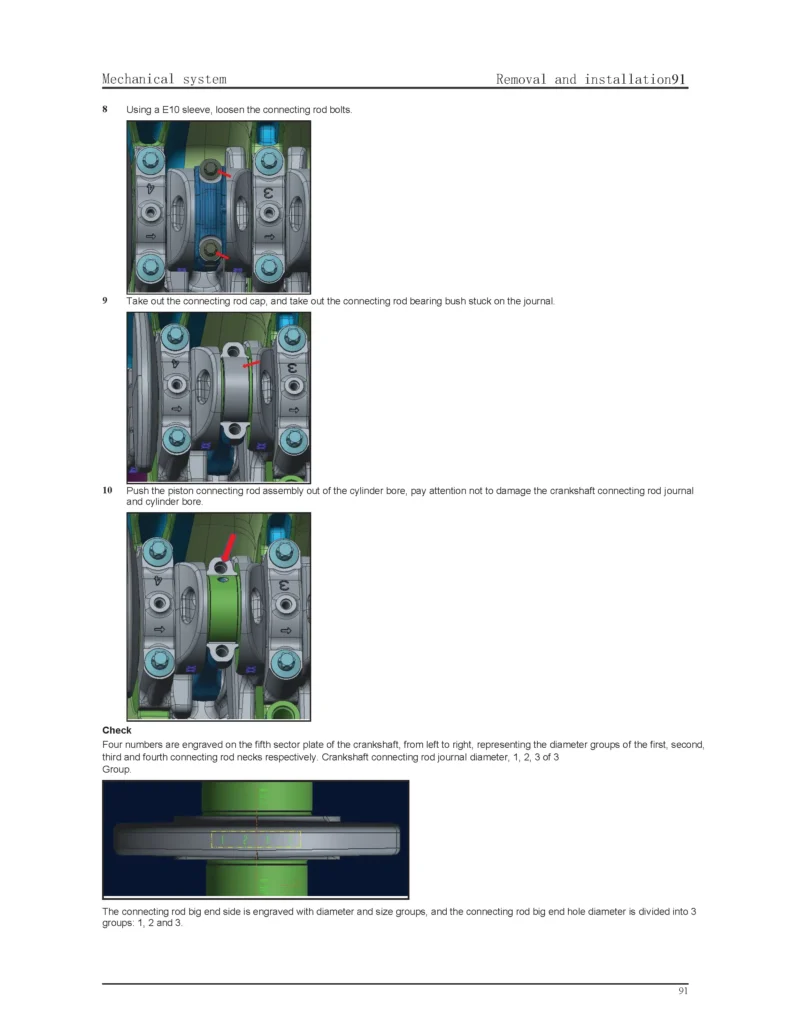 Mechanical system Removal and installation91

8 Using a E10 sleeve, loosen the connecting rod bolts.

9 Take out the connecting rod cap, and take out the connecting rod bearing bush stuck on the journal.

10 Push the piston connecting rod assembly out of the cylinder bore, pay attention not to damage the crankshaft connecting rod journal and cylinder bore.

Check
Four numbers are engraved on the fifth sector plate of the crankshaft, from left to right, representing the diameter groups of the first, second, third and fourth connecting rod necks respectively. Crankshaft connecting rod journal diameter, 1, 2, 3 of 3
Group.

The connecting rod big end side is engraved with diameter and size groups, and the connecting rod big end hole diameter is divided into 3 groups: 1, 2 and 3.

91