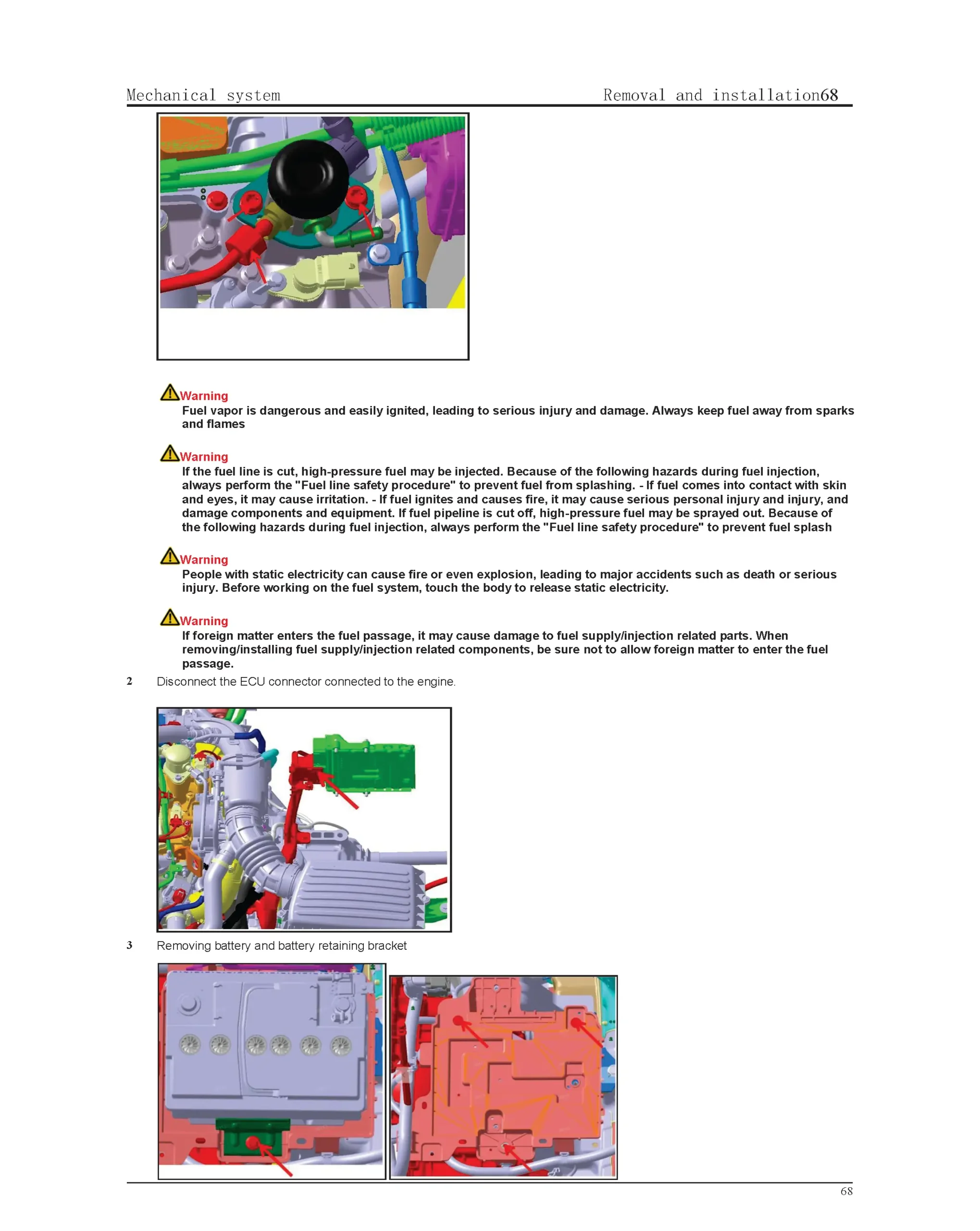 Mechanical system Removal and installation68

Warning
Fuel vapor is dangerous and easily ignited, leading to serious injury and damage. Always keep fuel away from sparks and flames

Warning
If the fuel line is cut, high-pressure fuel may be injected. Because of the following hazards during fuel injection, always perform the "Fuel line safety procedure" to prevent fuel from splashing. - If fuel comes into contact with skin and eyes, it may cause irritation. - If fuel ignites and causes fire, it may cause serious personal injury and injury, and damage components and equipment. If fuel pipeline is cut off, high-pressure fuel may be sprayed out. Because of the following hazards during fuel injection, always perform the "Fuel line safety procedure" to prevent fuel splash

Warning
People with static electricity can cause fire or even explosion, leading to major accidents such as death or serious injury. Before working on the fuel system, touch the body to release static electricity.

Warning
If foreign matter enters the fuel passage, it may cause damage to fuel supply/injection related parts. When removing/installing fuel supply/injection related components, be sure not to allow foreign matter to enter the fuel passage.

2 Disconnect the ECU connector connected to the engine.

3 Removing battery and battery retaining bracket

68